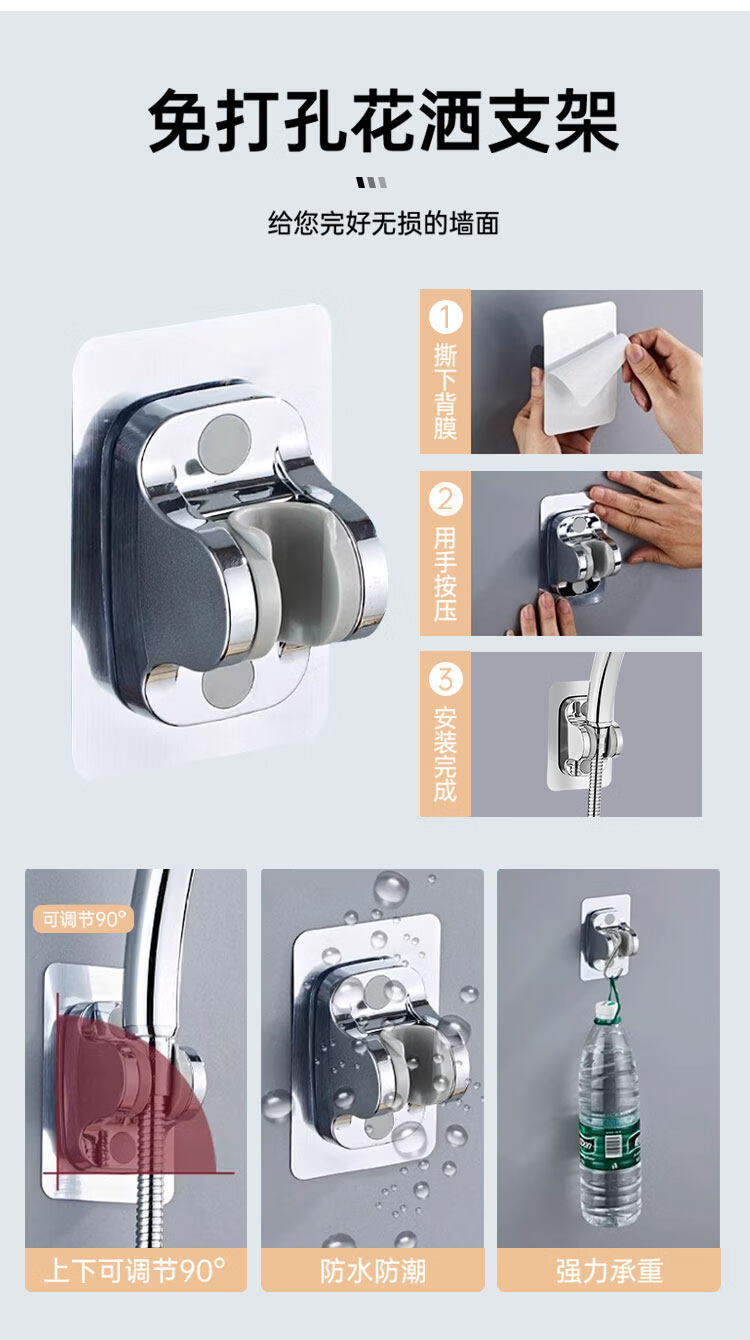 免打孔花洒支架

给您完好无损的墙面

1 撕下背膜

2 用手按压

3 安装完成

可调节90°

上下可调节90°

防水防潮

强力承重