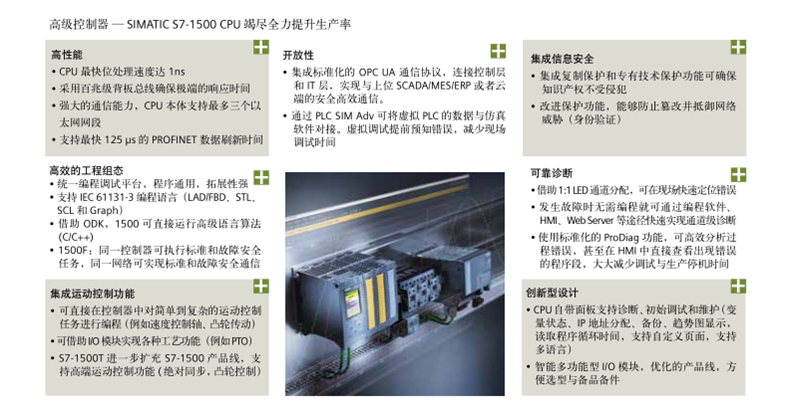 高级控制器 — SIMATIC S7-1500 CPU 竭尽全力提升生产率

高性能
• CPU 最快位处理速度达 1ns
• 采用百兆级背板总线确保极端的响应时间
• 强大的通信能力，CPU 本体支持最多三个以太网网段
• 支持最快 125 μs 的 PROFINET 数据刷新时间

高效的工程组态
• 统一编程调试平台，程序通用，拓展性强
• 支持 IEC 61131-3 编程语言（LAD/FBD、STL、SCL 和 Graph）
• 借助 ODK，1500 可直接运行高级语言算法（C/C++）
• 1500F：同一控制器可执行标准和故障安全任务，同一网络可实现标准和故障安全通信

集成运动控制功能
• 可直接在控制器中对简单到复杂的运动控制任务进行编程（例如速度控制轴、凸轮传动）
• 可借助 I/O 模块实现各种工艺功能（例如 PTO）
• S7-1500T 进一步扩充 S7-1500 产品线，支持高端运动控制功能（绝对同步，凸轮控制）

开放性
• 集成标准化的 OPC UA 通信协议，连接控制层和 IT 层，实现与上位 SCADA/MES/ERP 或者云端的安全高效通信。
• 通过 PLC SIM Adv 可将虚拟 PLC 的数据与仿真软件对接。虚拟调试提前预知错误，减少现场调试时间

集成信息安全
• 集成复制保护和专有技术保护功能可确保知识产权不受侵犯
• 改进保护功能，能够防止篡改并抵御网络威胁（身份验证）

可靠诊断
• 借助 1:1 LED 通道分配，可在现场快速定位错误
• 发生故障时无需编程就可通过编程软件、HMI、Web Server 等途径快速实现通道级诊断
• 使用标准化的 ProDiag 功能，可高效分析过程错误，甚至在 HMI 中直接查看出现错误的程序段，大大减少调试与生产停机时间

创新型设计
• CPU 自带面板支持诊断、初始调试和维护（变量状态、IP 地址分配、备份、趋势图显示，读取程序循环时间，支持自定义页面，支持多语言）
• 智能多功能型 I/O 模块，优化的产品线，方便选型与备品备件