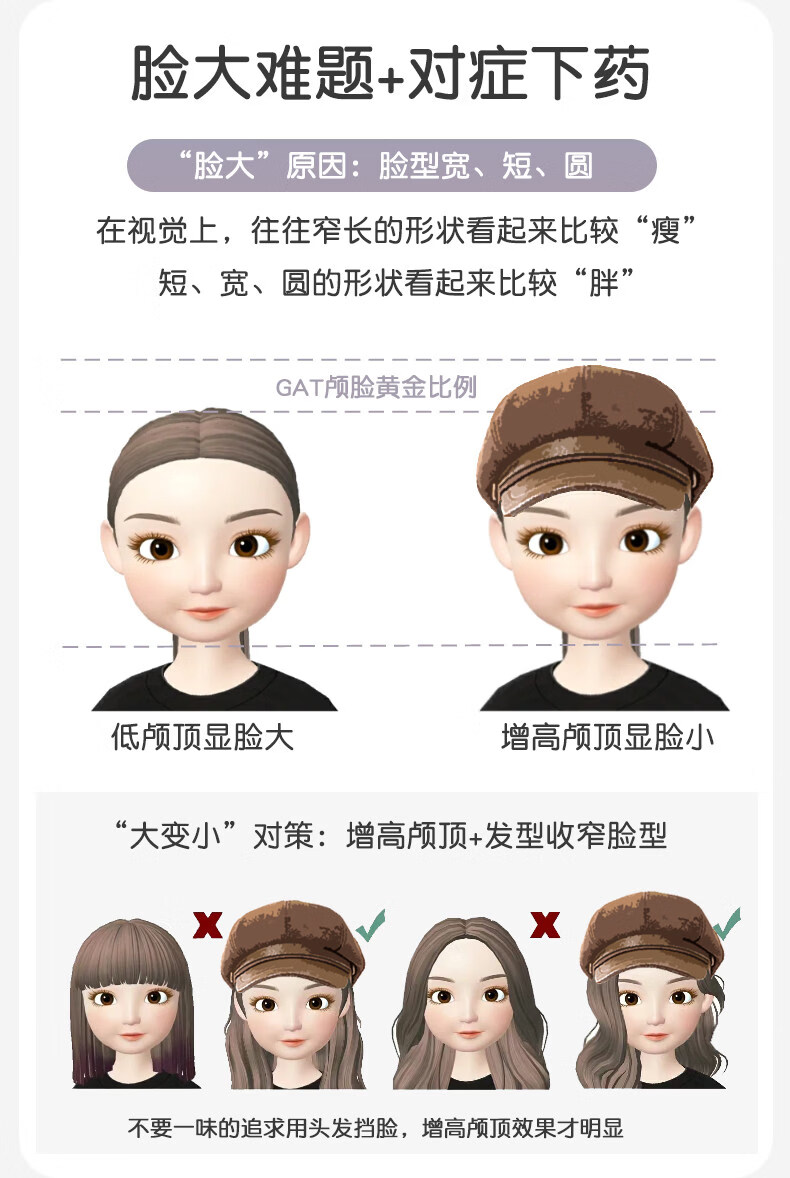 脸大难题+对症下药

“脸大”原因：脸型宽、短、圆

在视觉上，往往窄长的形状看起来比较“瘦”
短、宽、圆的形状看起来比较“胖”

GAT颅脸黄金比例

低颅顶显脸大

增高颅顶显脸小

“大变小”对策：增高颅顶+发型收窄脸型

不要一味的追求用头发挡脸，增高颅顶效果才明显