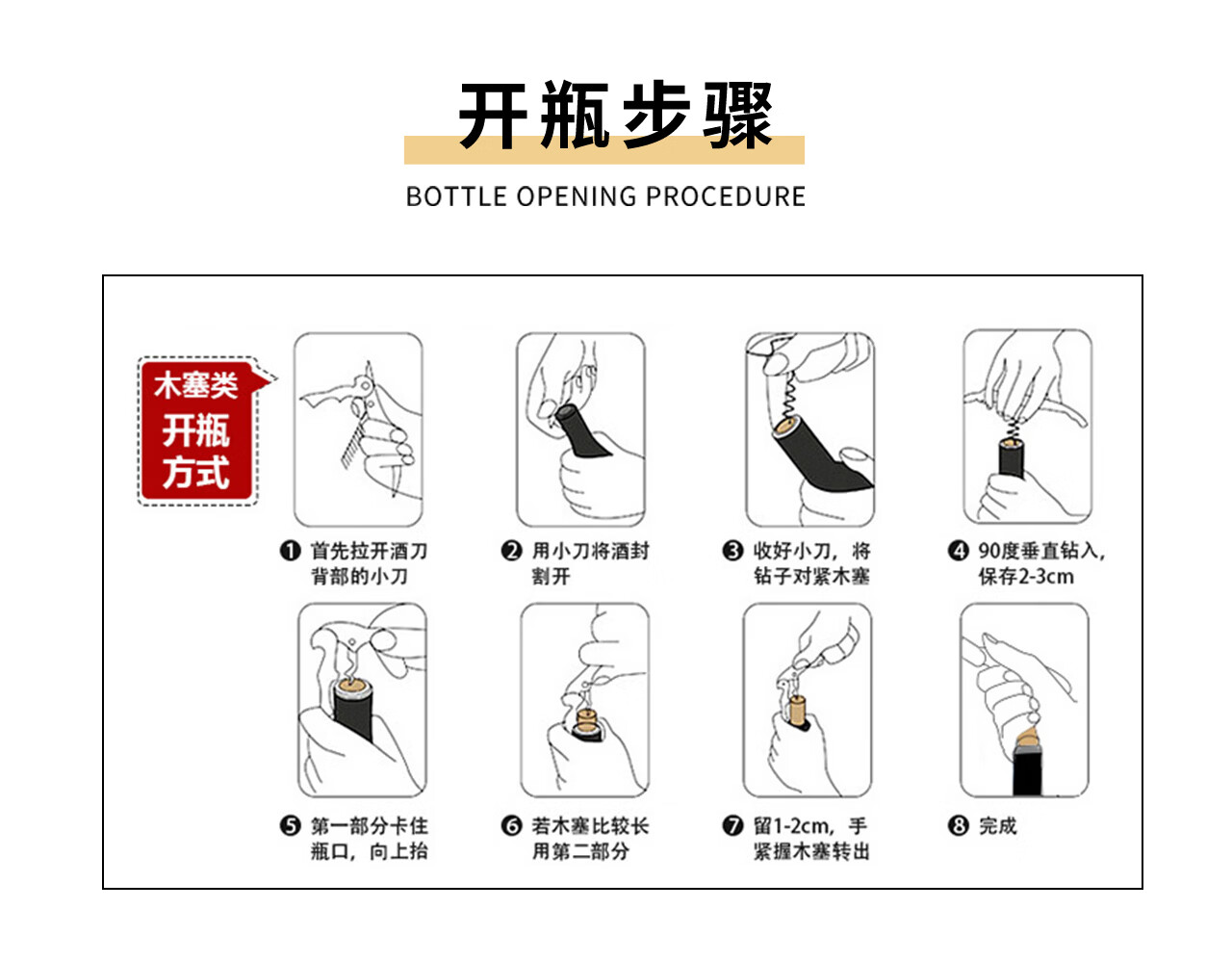 开瓶步骤

BOTTLE OPENING PROCEDURE

木塞类
开瓶
方式

❶ 首先拉开酒刀背部的小刀

❷ 用小刀将酒封割开

❸ 收好小刀，将钻子对紧木塞

❹ 90度垂直钻入，保存2-3cm

❺ 第一部分卡住瓶口，向上抬

❻ 若木塞比较长用第二部分

❼ 留1-2cm，手紧握木塞转出

❽ 完成