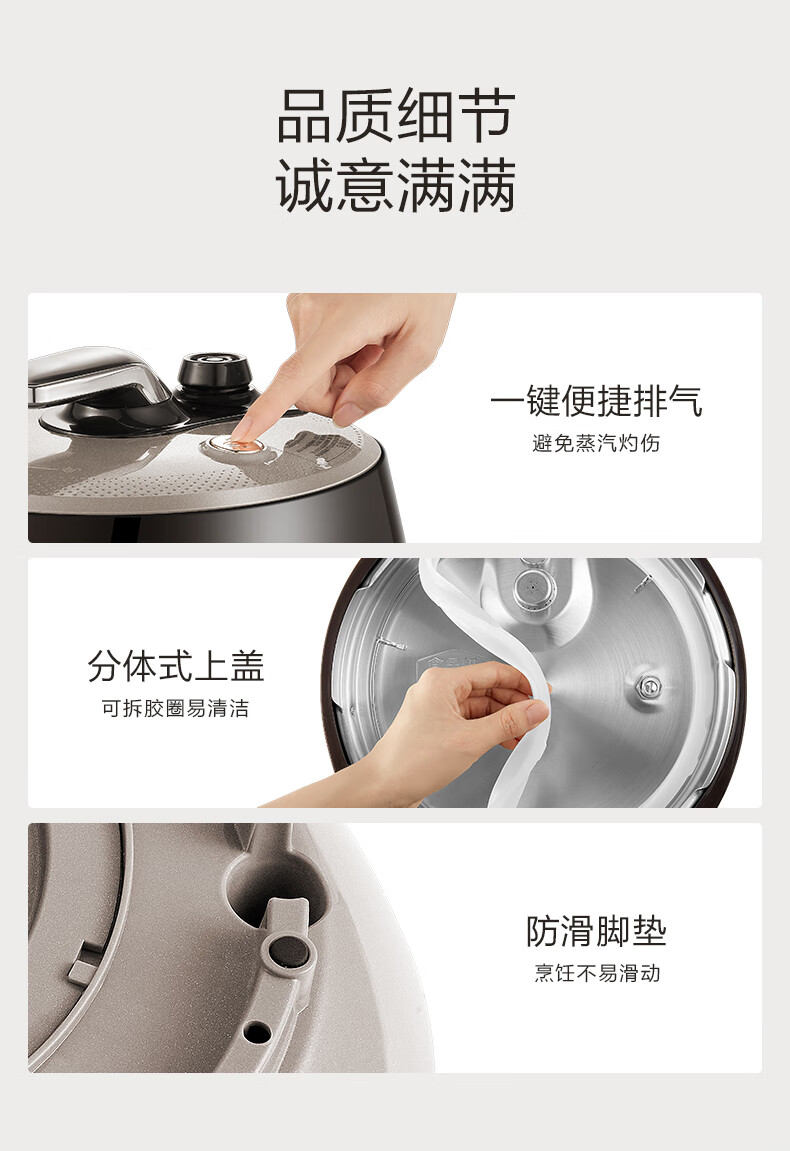 品质细节
诚意满满

一键便捷排气
避免蒸汽灼伤

分体式上盖
可拆胶圈易清洁

防滑脚垫
烹饪不易滑动