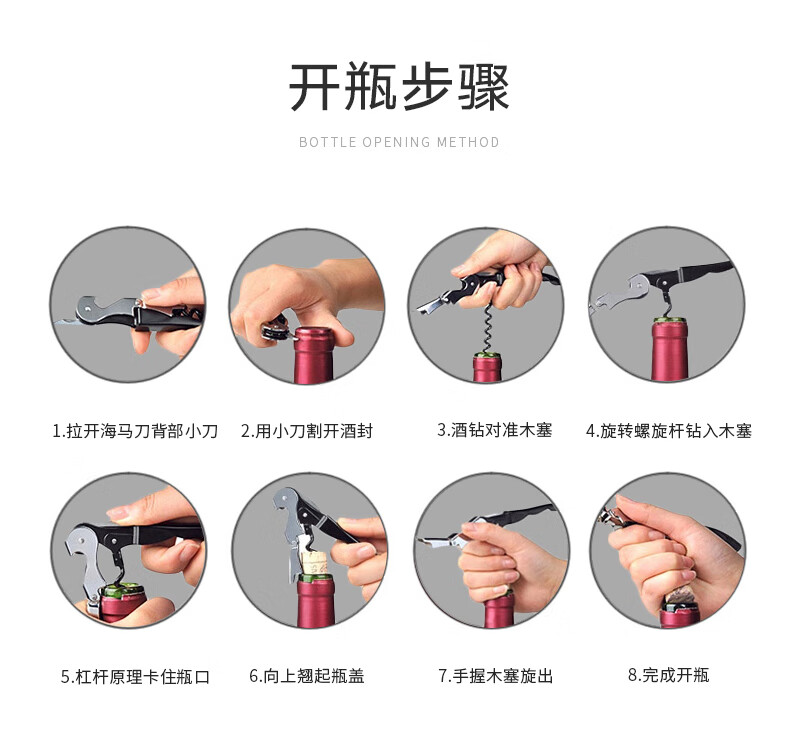 开瓶步骤

BOTTLE OPENING METHOD

1.拉开海马刀背部小刀

2.用小刀割开酒封

3.酒钻对准木塞

4.旋转螺旋杆钻入木塞

5.杠杆原理卡住瓶口

6.向上翘起瓶盖

7.手握木塞旋出

8.完成开瓶