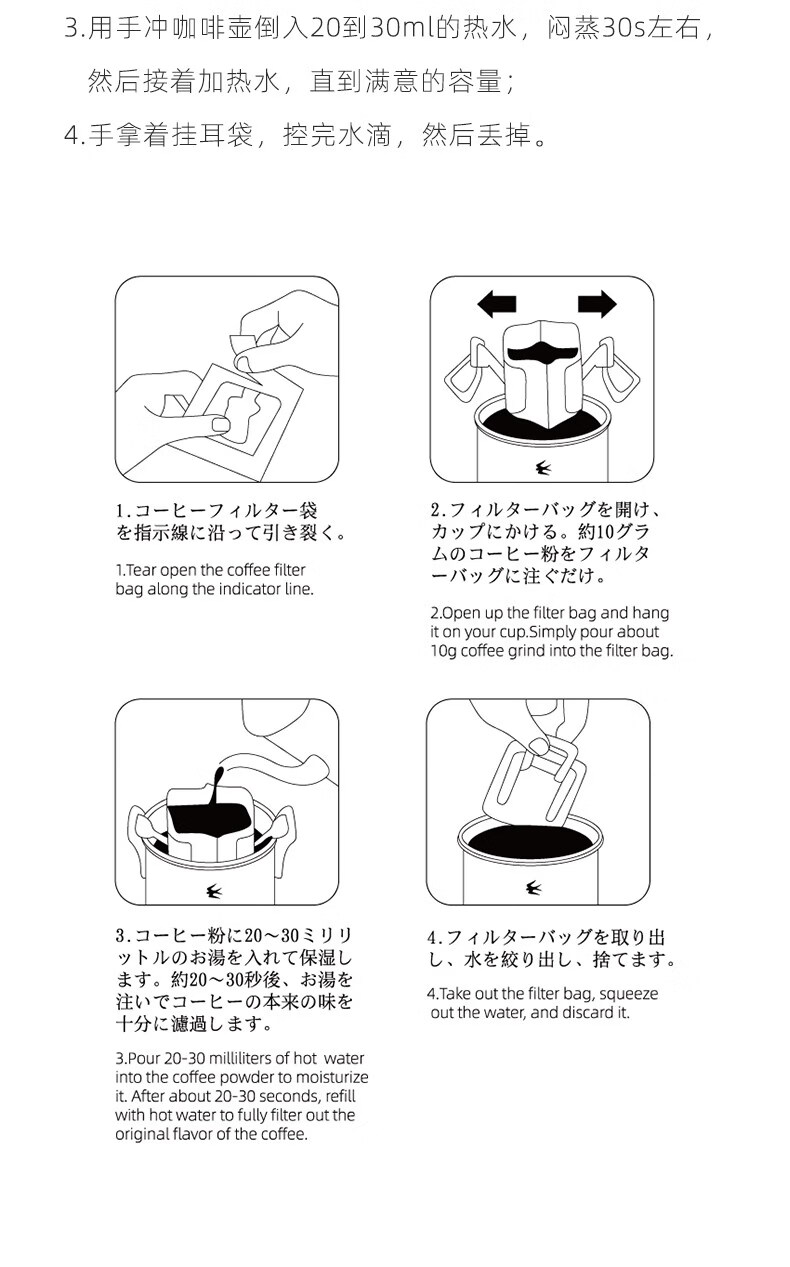 3.用手冲咖啡壶倒入20到30ml的热水，闷蒸30s左右，然后接着加热水，直到满意的容量；

4.手拿着挂耳袋，控完水滴，然后丢掉。

1.コーヒーフィルター袋を指示線に沿って引き裂く。

1.Tear open the coffee filter bag along the indicator line.

2.フィルターバッグを開け、カップにかける。約10グラムのコーヒー粉をフィルターバッグに注ぐだけ。

2.Open up the filter bag and hang it on your cup.Simply pour about 10g coffee grind into the filter bag.

3.コーヒー粉に20～30ミリリットルのお湯を入れて保湿します。約20～30秒後、お湯を注いでコーヒーの本来の味を十分に濾過します。

3.Pour 20-30 milliliters of hot water into the coffee powder to moisturize it. After about 20-30 seconds, refill with hot water to fully filter out the original flavor of the coffee.

4.フィルターバッグを取り出し、水を絞り出し、捨てます。

4.Take out the filter bag, squeeze out the water, and discard it.