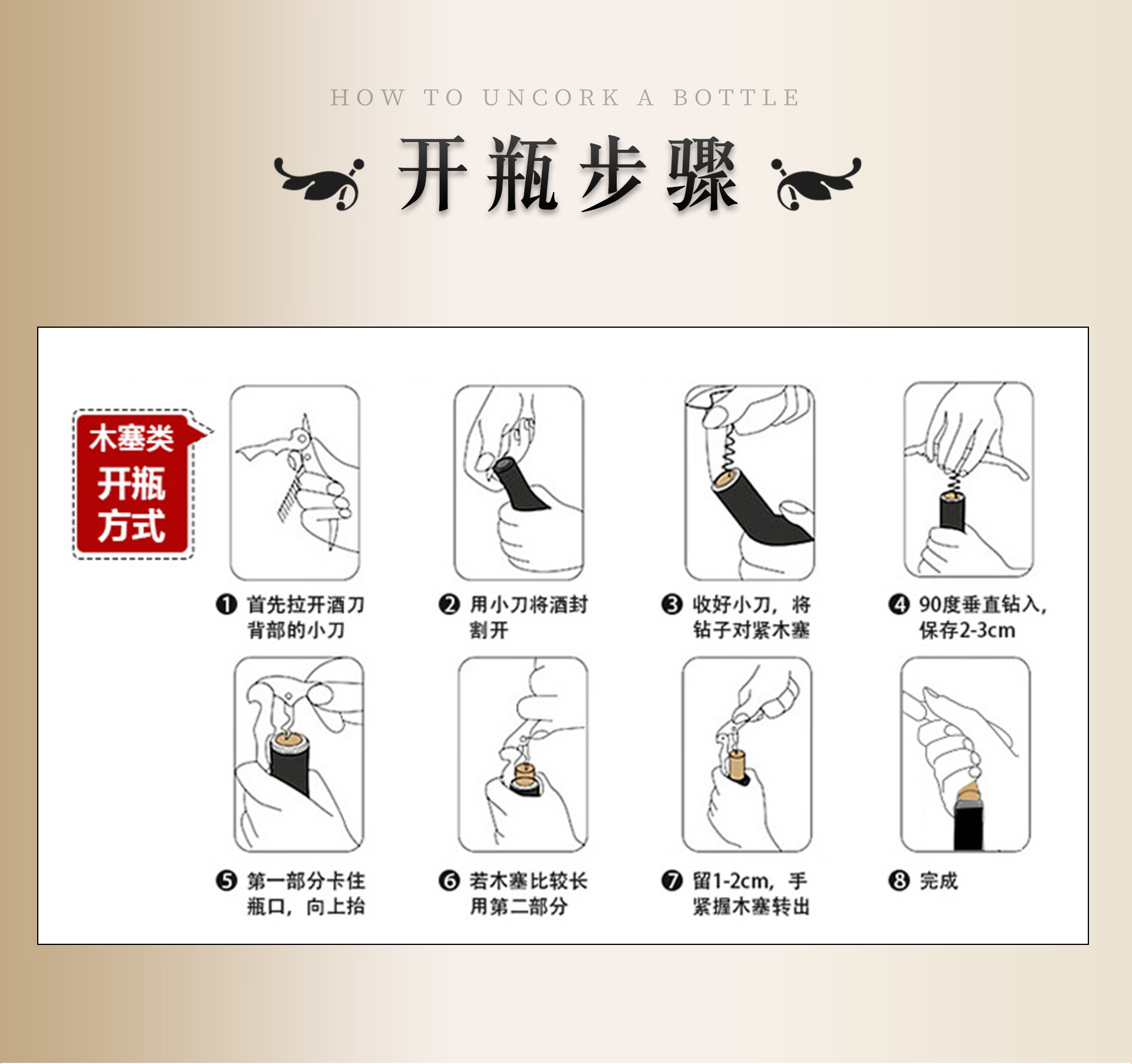 HOW TO UNCORK A BOTTLE

开瓶步骤

木塞类
开瓶
方式

❶ 首先拉开酒刀背部的小刀

❷ 用小刀将酒封割开

❸ 收好小刀，将钻子对紧木塞

❹ 90度垂直钻入，保存2-3cm

❺ 第一部分卡住瓶口，向上抬

❻ 若木塞比较长用第二部分

❼ 留1-2cm，手紧握木塞转出

❽ 完成