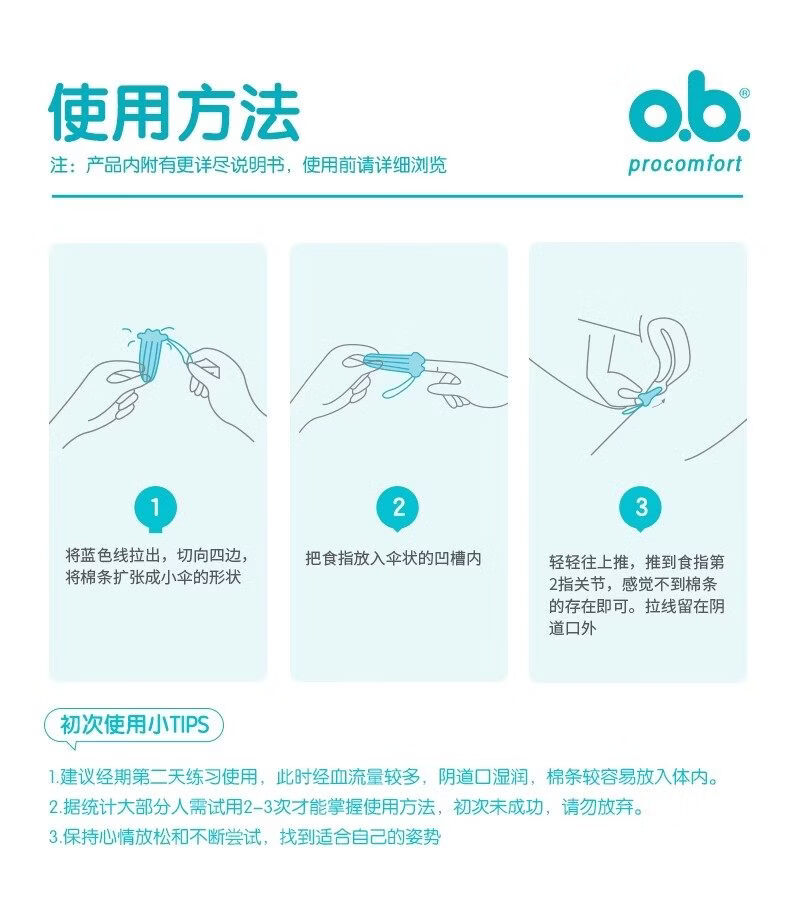 使用方法

注：产品内附有更详尽说明书，使用前请详细浏览

o.b.®
procomfort

1
将蓝色线拉出，切向四边，将棉条扩张成小伞的形状

2
把食指放入伞状的凹槽内

3
轻轻往上推，推到食指第2指关节，感觉不到棉条的存在即可。拉线留在阴道口外

初次使用小TIPS

1.建议经期第二天练习使用，此时经血流量较多，阴道口湿润，棉条较容易放入体内。
2.据统计大部分人需试用2-3次才能掌握使用方法，初次未成功，请勿放弃。
3.保持心情放松和不断尝试，找到适合自己的姿势