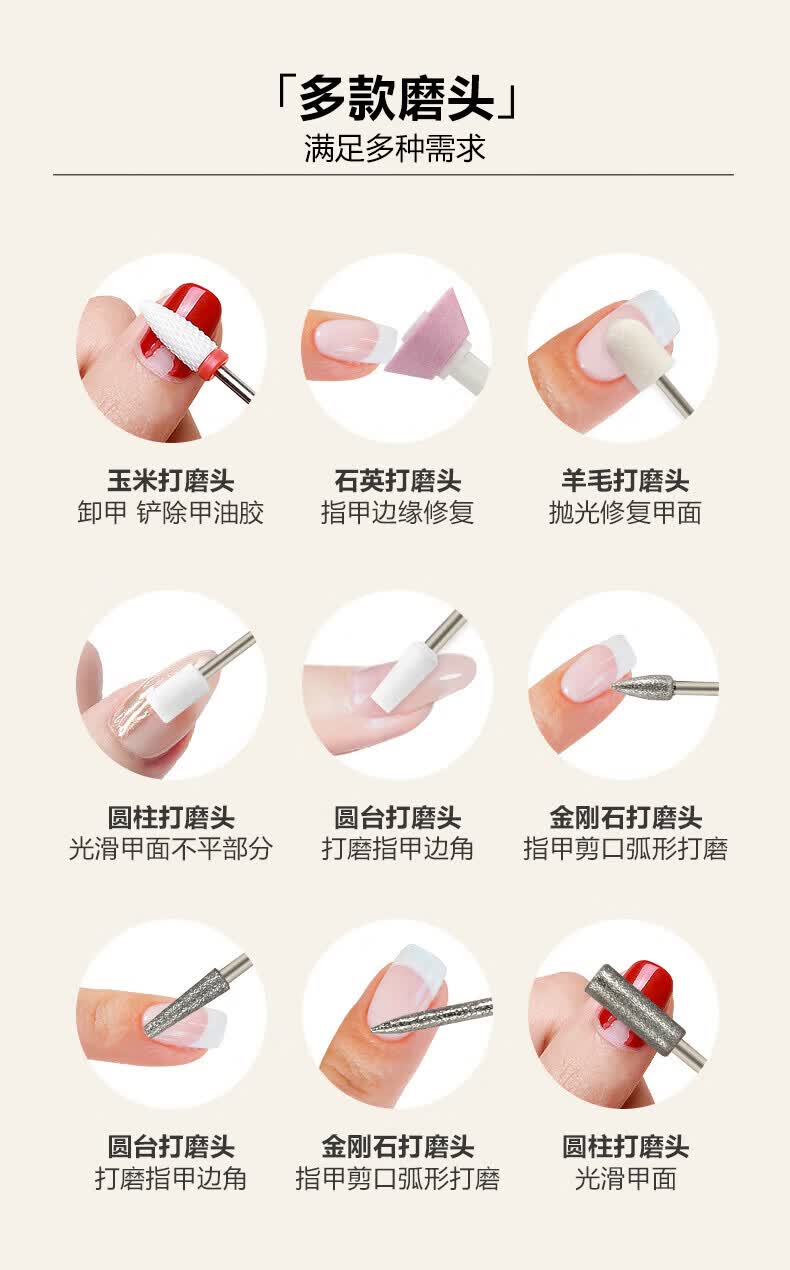 「多款磨头」
满足多种需求

玉米打磨头
卸甲 铲除甲油胶

石英打磨头
指甲边缘修复

羊毛打磨头
抛光修复甲面

圆柱打磨头
光滑甲面不平部分

圆台打磨头
打磨指甲边角

金刚石打磨头
指甲剪口弧形打磨

圆台打磨头
打磨指甲边角

金刚石打磨头
指甲剪口弧形打磨

圆柱打磨头
光滑甲面