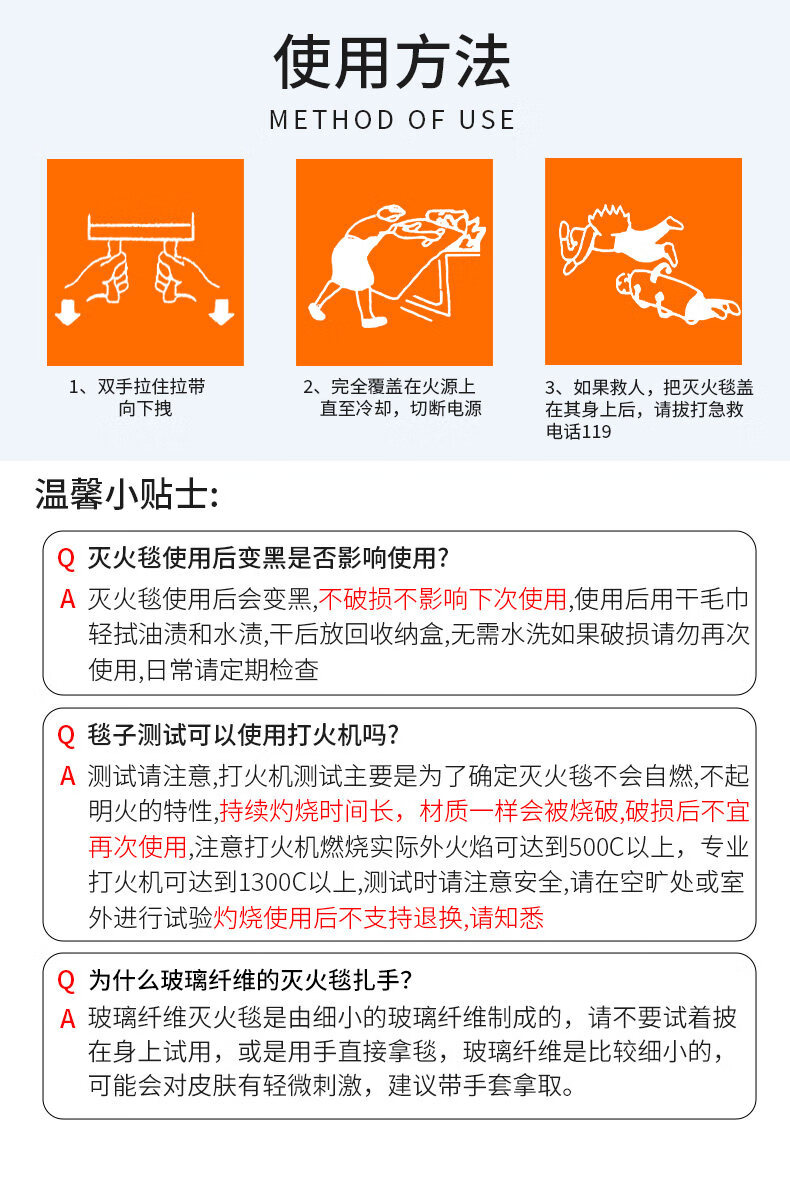 使用方法
METHOD OF USE

1、双手拉住拉带向下拽

2、完全覆盖在火源上直至冷却，切断电源

3、如果救人，把灭火毯盖在其身上后，请拔打急救电话119

温馨小贴士:

Q 灭火毯使用后变黑是否影响使用?
A 灭火毯使用后会变黑,不破损不影响下次使用,使用后用干毛巾轻拭油渍和水渍,干后放回收纳盒,无需水洗如果破损请勿再次使用,日常请定期检查

Q 毯子测试可以使用打火机吗?
A 测试请注意,打火机测试主要是为了确定灭火毯不会自燃,不起明火的特性,持续灼烧时间长，材质一样会被烧破,破损后不宜再次使用,注意打火机燃烧实际外火焰可达到500C以上，专业打火机可达到1300C以上,测试时请注意安全,请在空旷处或室外进行试验灼烧使用后不支持退换,请知悉

Q 为什么玻璃纤维的灭火毯扎手?
A 玻璃纤维灭火毯是由细小的玻璃纤维制成的，请不要试着披在身上试用，或是用手直接拿毯，玻璃纤维是比较细小的，可能会对皮肤有轻微刺激，建议带手套拿取。