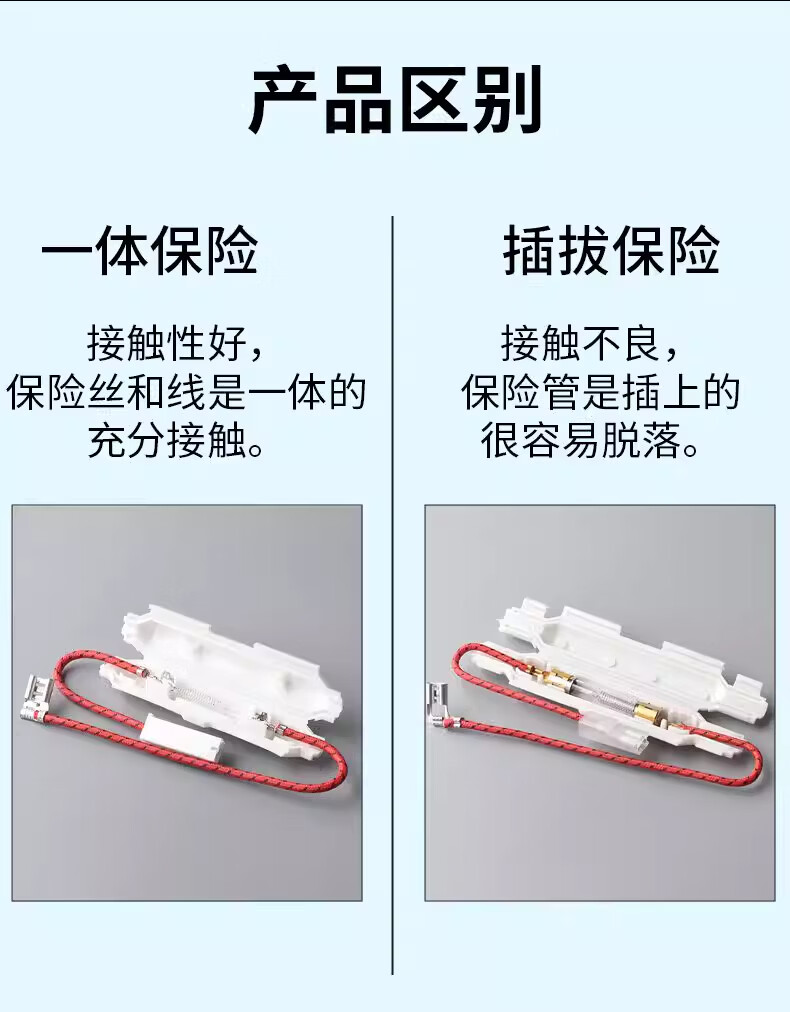 产品区别

一体保险

接触性好，
保险丝和线是一体的
充分接触。

插拔保险

接触不良，
保险管是插上的
很容易脱落。