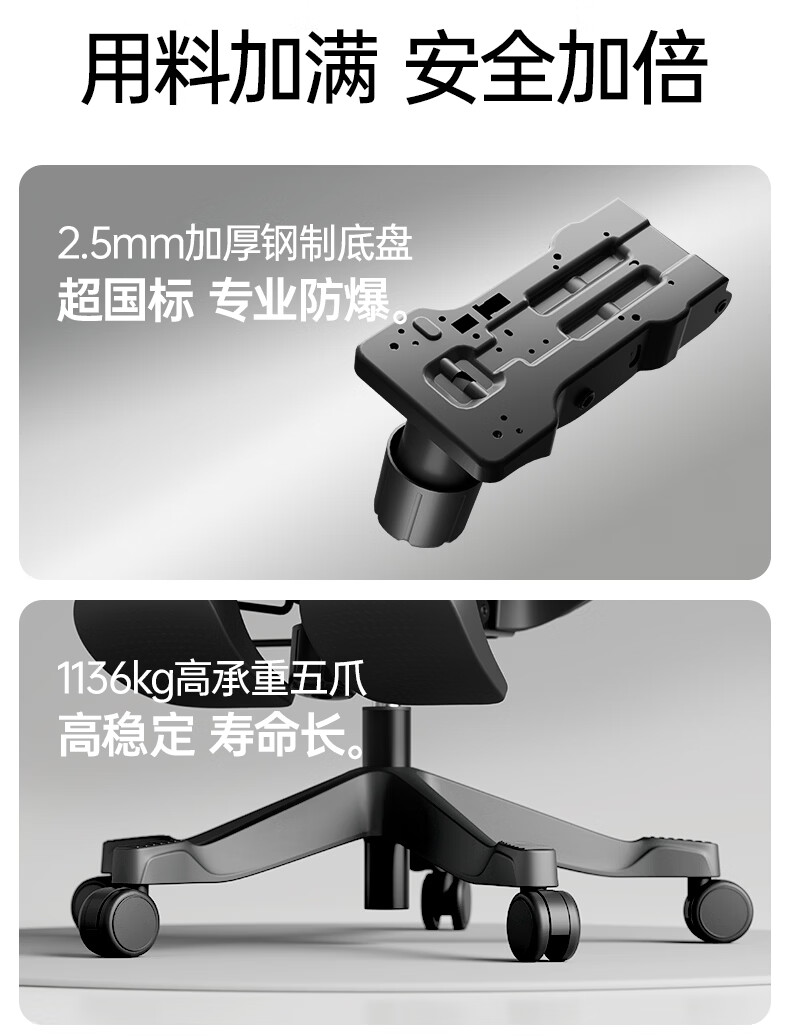 用料加满 安全加倍

2.5mm加厚钢制底盘
超国标 专业防爆。

1136kg高承重五爪
高稳定 寿命长。