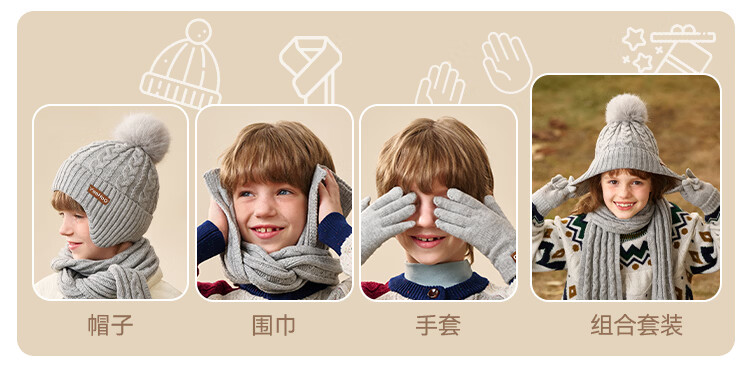 帽子

围巾

手套

组合套装