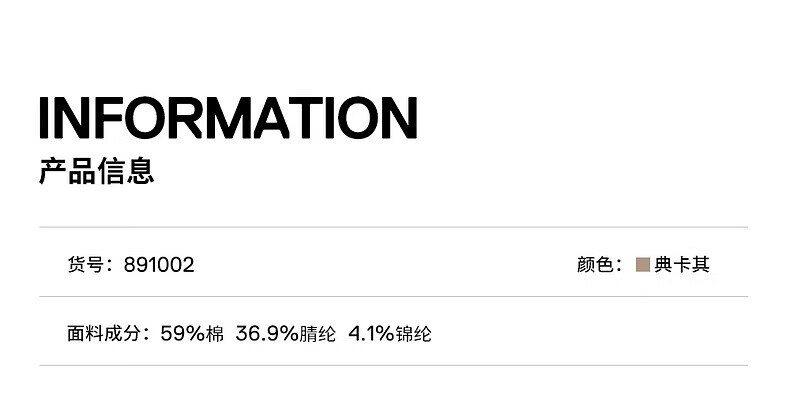 INFORMATION
产品信息

货号：891002

颜色：典卡其

面料成分：59%棉 36.9%腈纶 4.1%锦纶