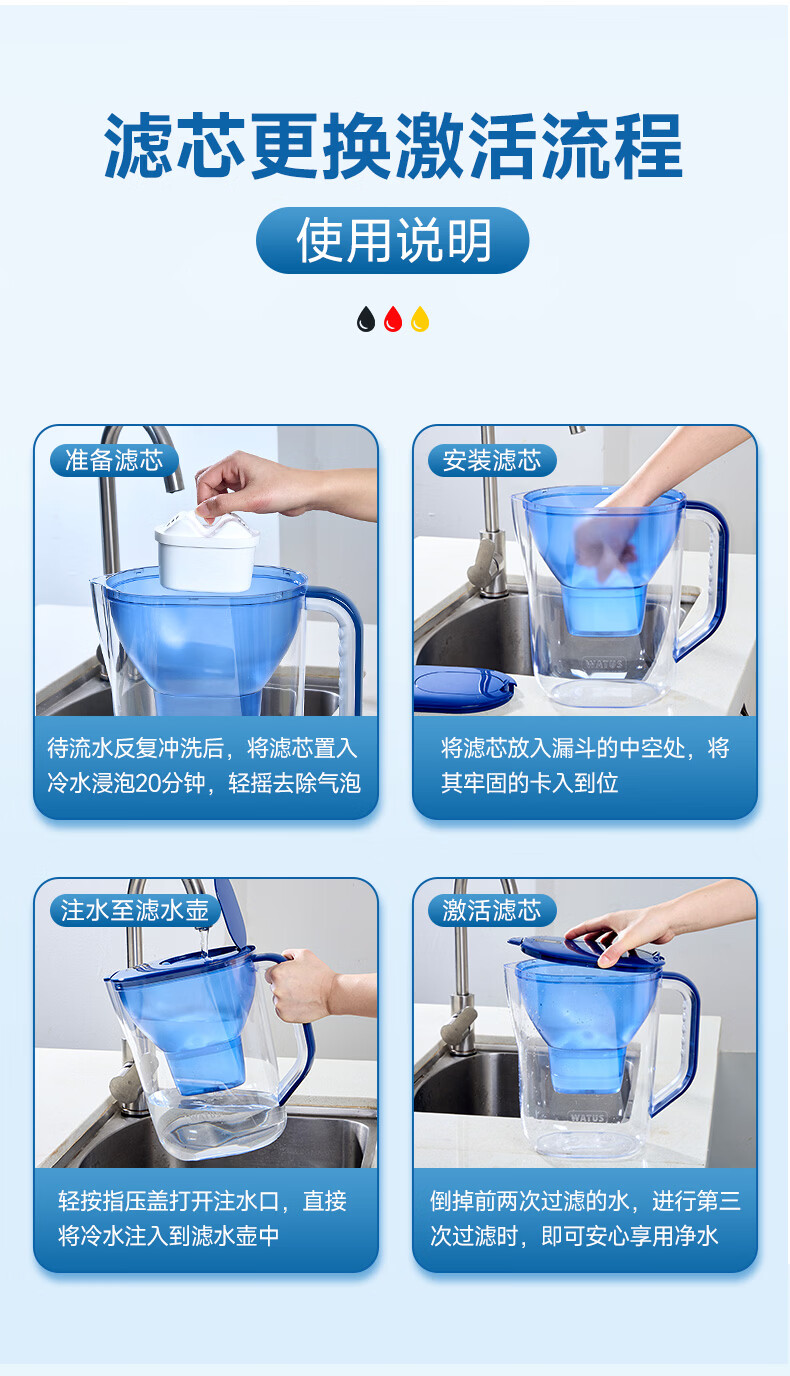 滤芯更换激活流程

使用说明

准备滤芯

待流水反复冲洗后，将滤芯置入冷水浸泡20分钟，轻摇去除气泡

安装滤芯

WATUS

将滤芯放入漏斗的中空处，将其牢固的卡入到位

注水至滤水壶

轻按指压盖打开注水口，直接将冷水注入到滤水壶中

激活滤芯

WATUS

倒掉前两次过滤的水，进行第三次过滤时，即可安心享用净水