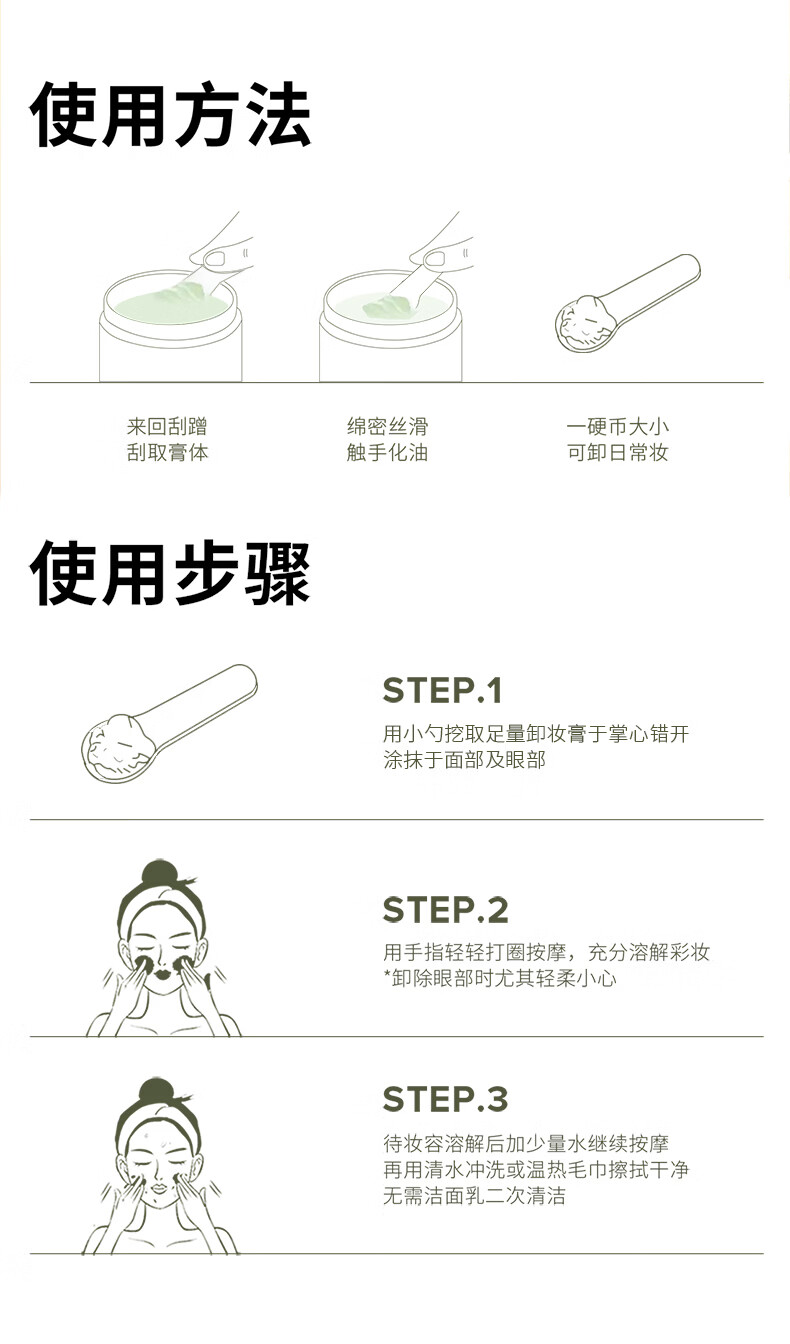 使用方法

来回刮蹭
刮取膏体

绵密丝滑
触手化油

一硬币大小
可卸日常妆

使用步骤

STEP.1
用小勺挖取足量卸妆膏于掌心错开
涂抹于面部及眼部

STEP.2
用手指轻轻打圈按摩，充分溶解彩妆
*卸除眼部时尤其轻柔小心

STEP.3
待妆容溶解后加少量水继续按摩
再用清水冲洗或温热毛巾擦拭干净
无需洁面乳二次清洁