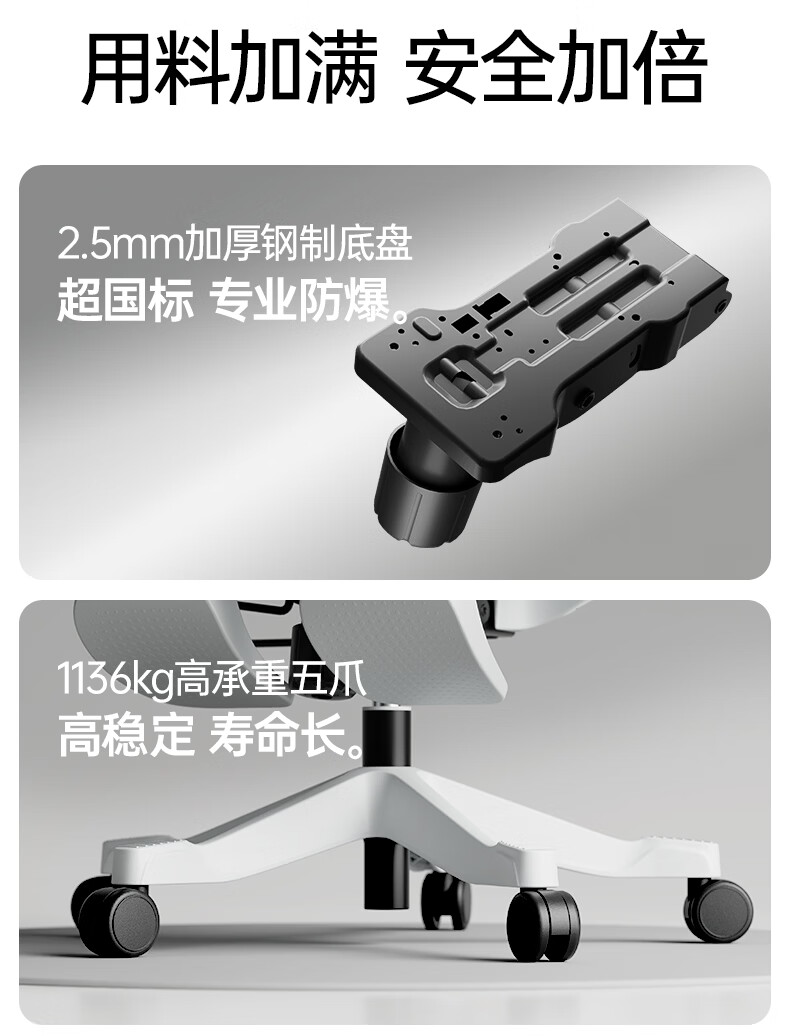 用料加满 安全加倍

2.5mm加厚钢制底盘
超国标 专业防爆。

1136kg高承重五爪
高稳定 寿命长。