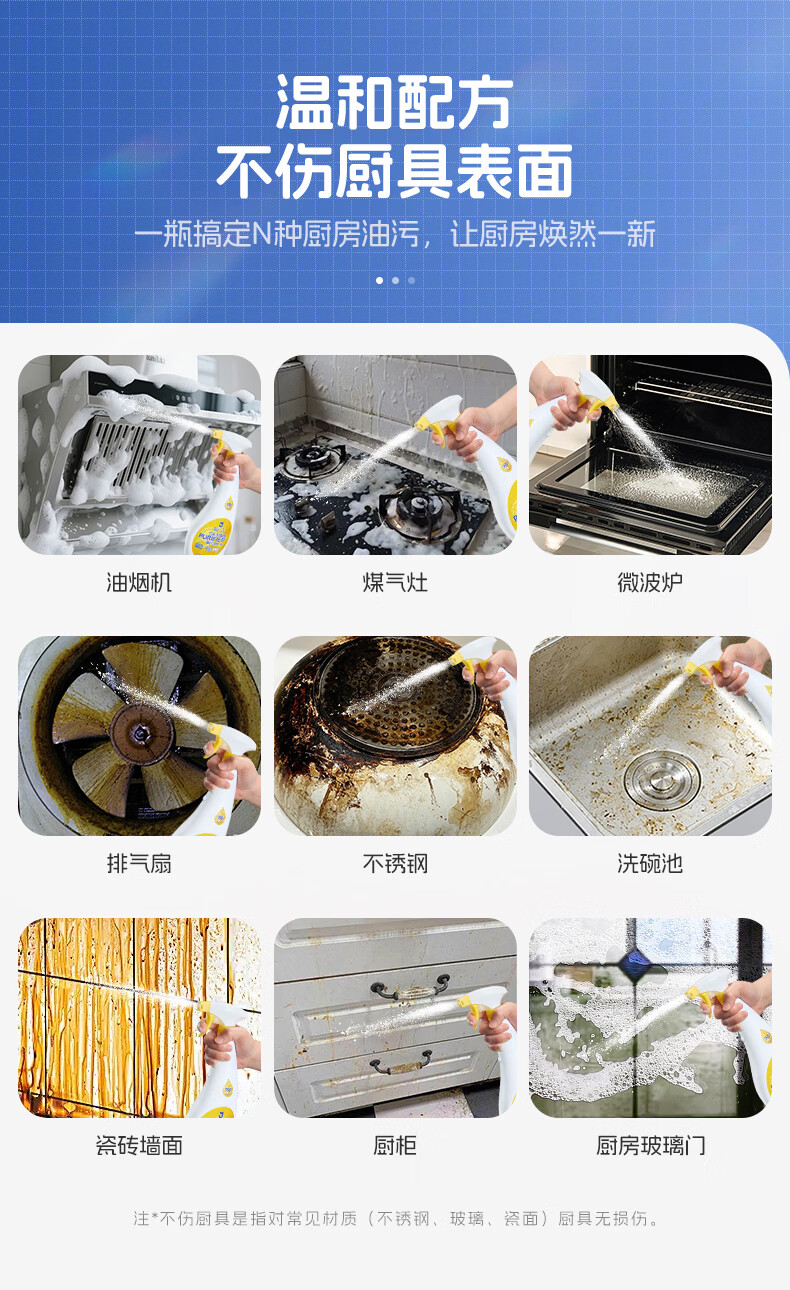 温和配方
不伤厨具表面

一瓶搞定N种厨房油污，让厨房焕然一新

油烟机

煤气灶

微波炉

排气扇

不锈钢

洗碗池

瓷砖墙面

厨柜

厨房玻璃门

注*不伤厨具是指对常见材质（不锈钢、玻璃、瓷面）厨具无损伤。