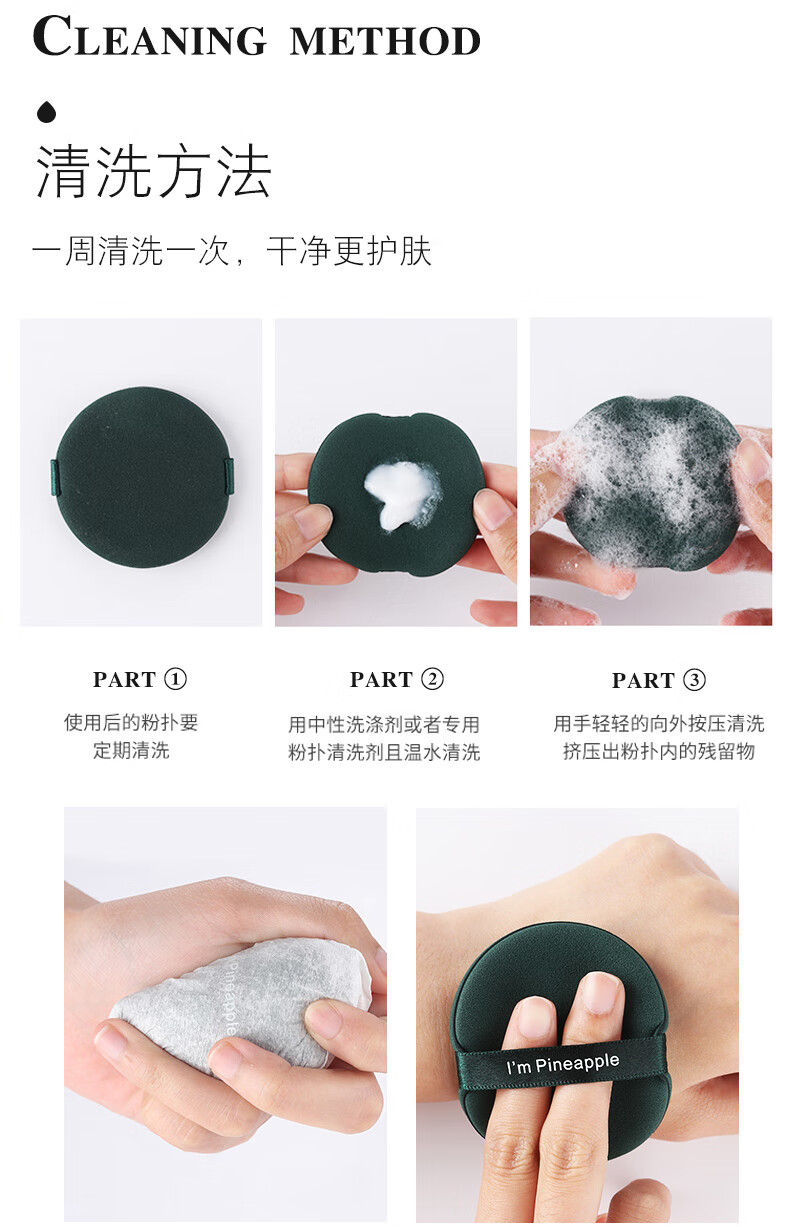 CLEANING METHOD

清洗方法

一周清洗一次，干净更护肤

PART ①

使用后的粉扑要定期清洗

PART ②

用中性洗涤剂或者专用粉扑清洗剂且温水清洗

PART ③

用手轻轻的向外按压清洗挤压出粉扑内的残留物

Pineapple

I'm Pineapple