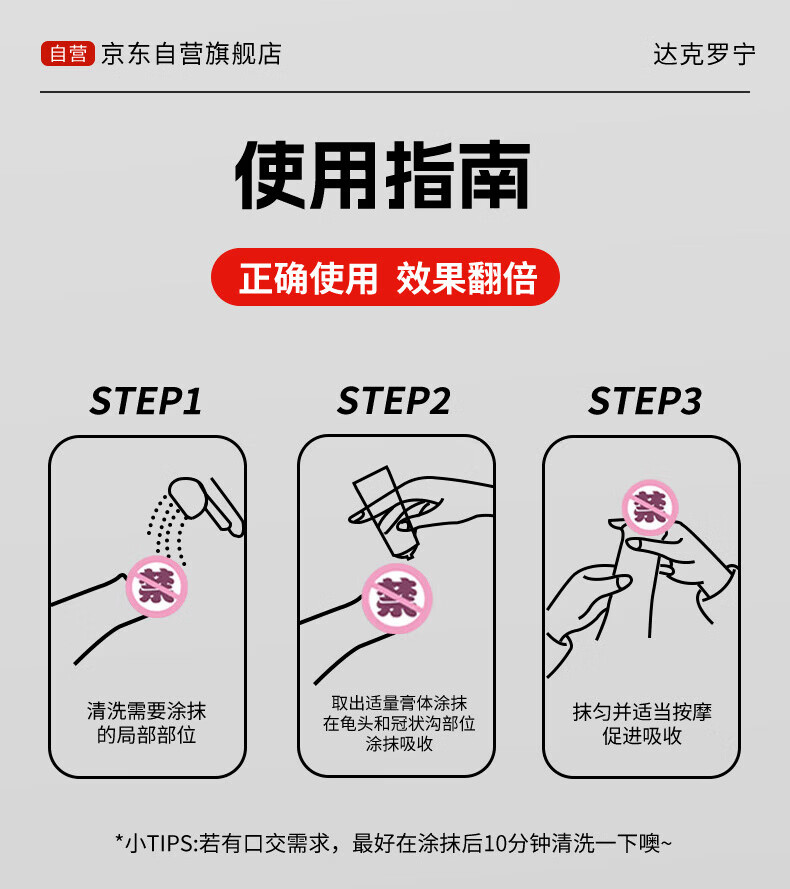 自营 京东自营旗舰店

达克罗宁

使用指南

正确使用 效果翻倍

STEP1

禁

清洗需要涂抹的局部部位

STEP2

禁

取出适量膏体涂抹在龟头和冠状沟部位涂抹吸收

STEP3

禁

抹匀并适当按摩促进吸收

*小TIPS:若有口交需求，最好在涂抹后10分钟清洗一下噢~