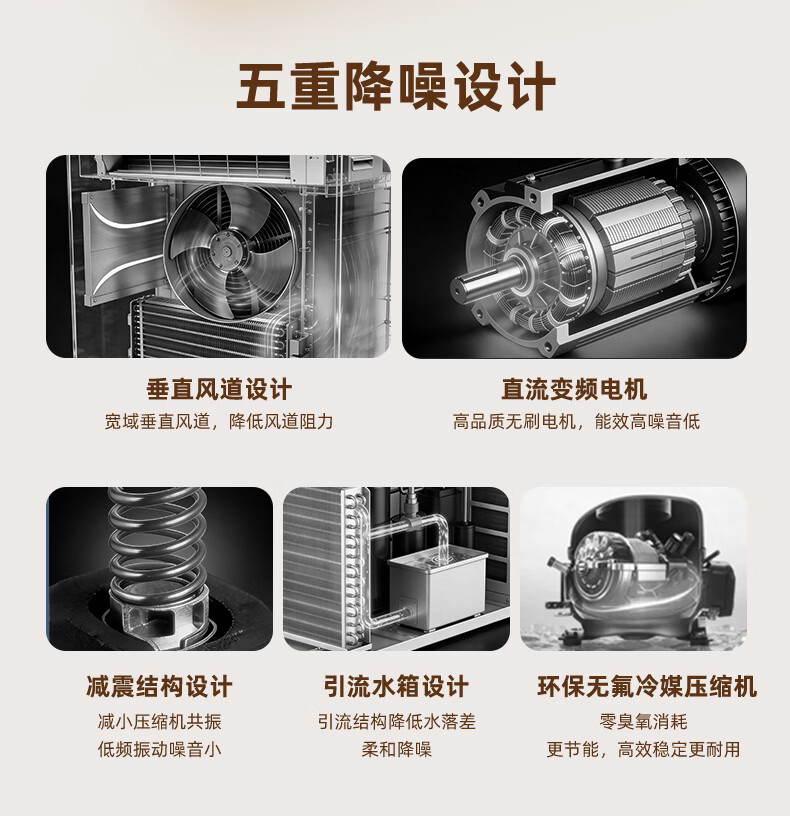 五重降噪设计

垂直风道设计
宽域垂直风道，降低风道阻力

直流变频电机
高品质无刷电机，能效高噪音低

减震结构设计
减小压缩机共振
低频振动噪音小

引流水箱设计
引流结构降低水落差
柔和降噪

环保无氟冷媒压缩机
零臭氧消耗
更节能，高效稳定更耐用