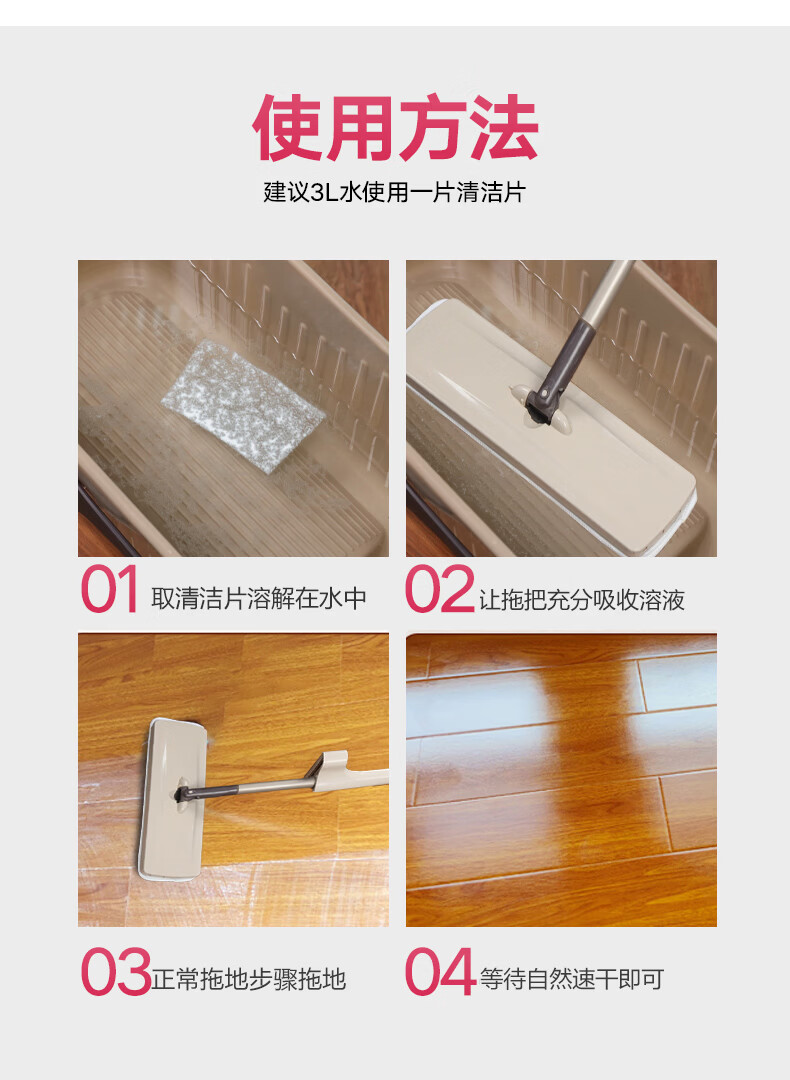 使用方法

建议3L水使用一片清洁片

01 取清洁片溶解在水中

02 让拖把充分吸收溶液

03 正常拖地步骤拖地

04 等待自然速干即可