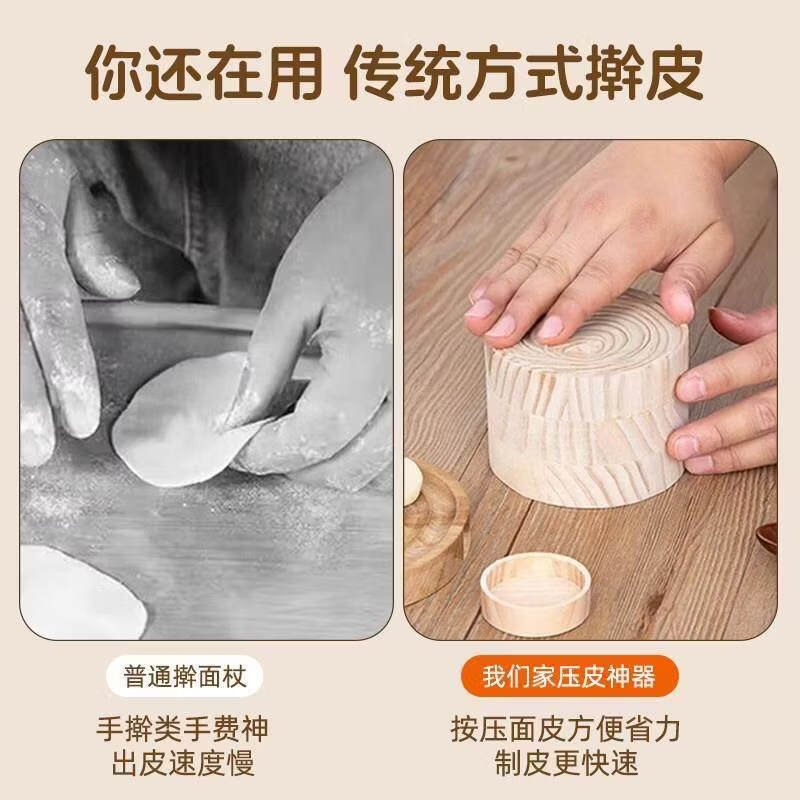 你还在用 传统方式擀皮

普通擀面杖

手擀类手费神
出皮速度慢

我们家压皮神器

按压面皮方便省力
制皮更快速