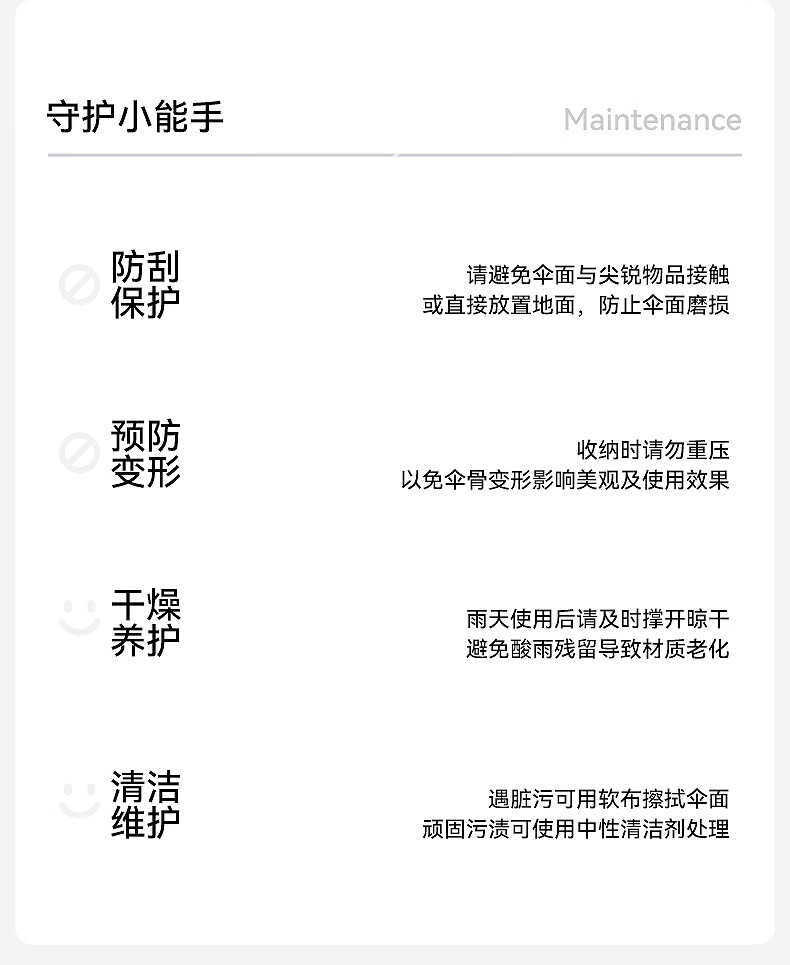 守护小能手

Maintenance

防刮
保护

请避免伞面与尖锐物品接触
或直接放置地面，防止伞面磨损

预防
变形

收纳时请勿重压
以免伞骨变形影响美观及使用效果

干燥
养护

雨天使用后请及时撑开晾干
避免酸雨残留导致材质老化

清洁
维护

遇脏污可用软布擦拭伞面
顽固污渍可使用中性清洁剂处理