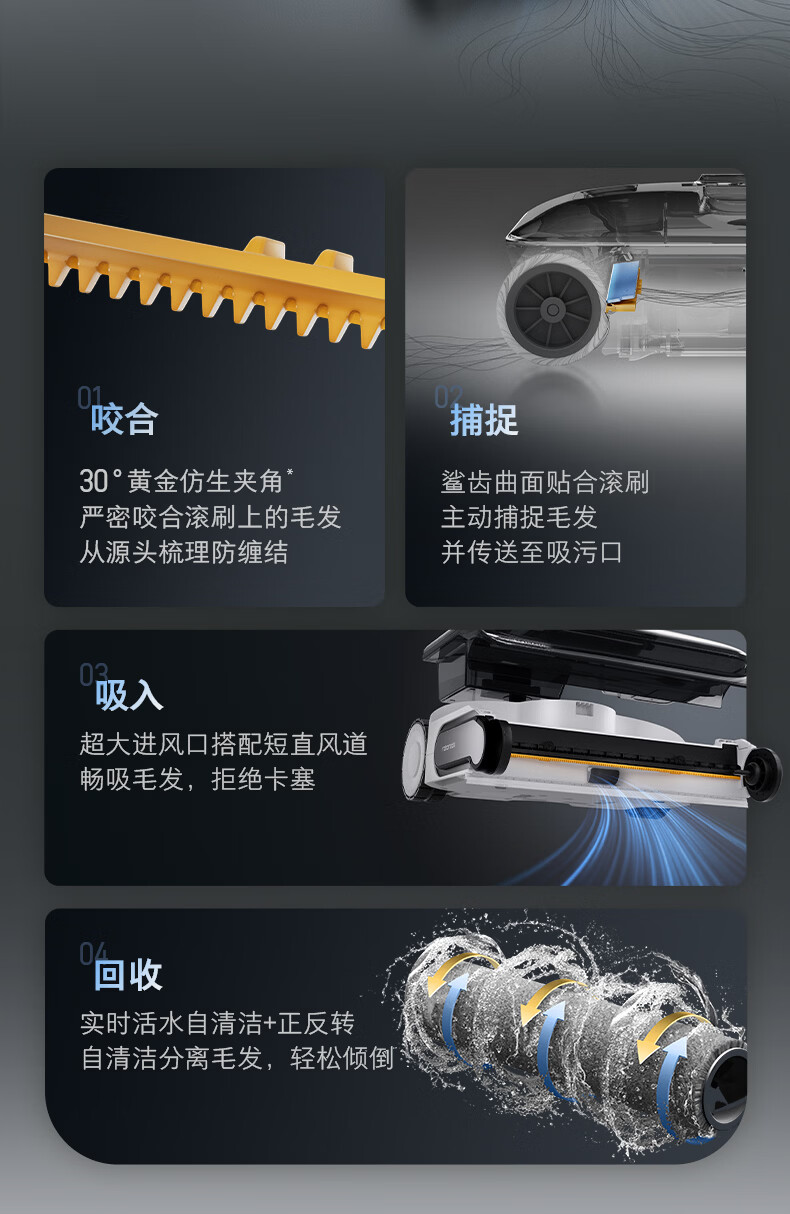 01
咬合
30°黄金仿生夹角*
严密咬合滚刷上的毛发
从源头梳理防缠结

02
捕捉
鲨齿曲面贴合滚刷
主动捕捉毛发
并传送至吸污口

03
吸入
超大进风口搭配短直风道
畅吸毛发，拒绝卡塞

04
回收
实时活水自清洁+正反转
自清洁分离毛发，轻松倾倒