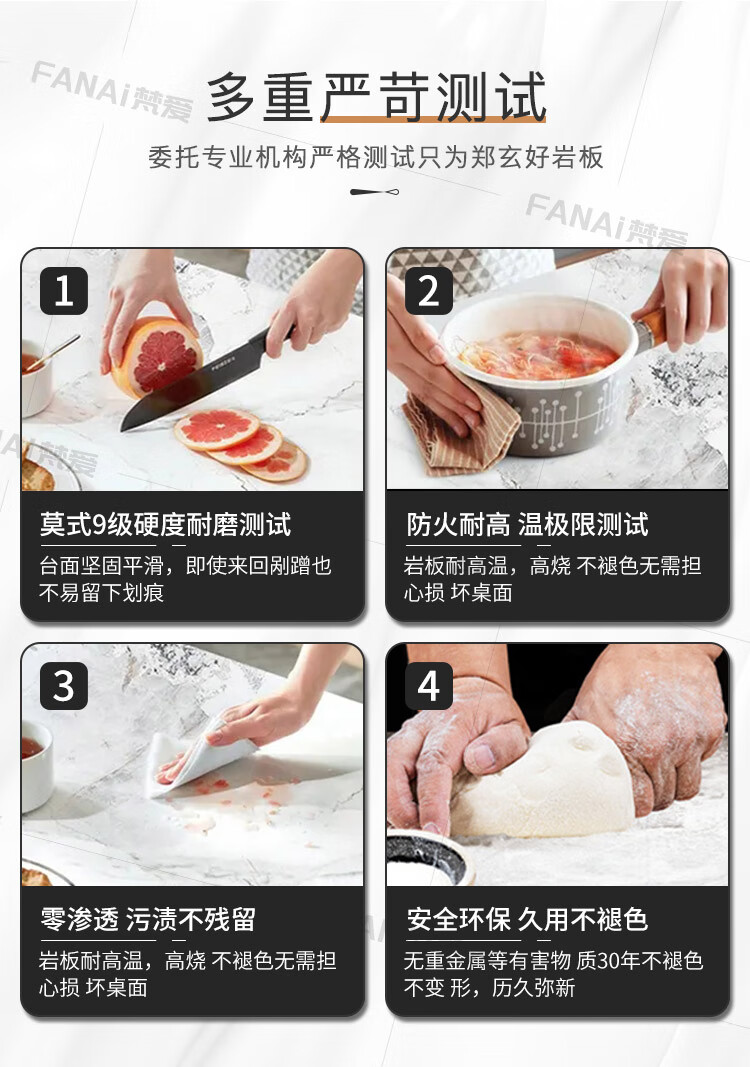 FANAi梵爱

多重严苛测试

委托专业机构严格测试只为郑玄好岩板

FANAi梵爱

1

莫式9级硬度耐磨测试

台面坚固平滑，即使来回剐蹭也不易留下划痕

2

防火耐高 温极限测试

岩板耐高温，高烧 不褪色无需担心损 坏桌面

3

零渗透 污渍不残留

岩板耐高温，高烧 不褪色无需担心损 坏桌面

4

安全环保 久用不褪色

无重金属等有害物 质30年不褪色不变 形，历久弥新