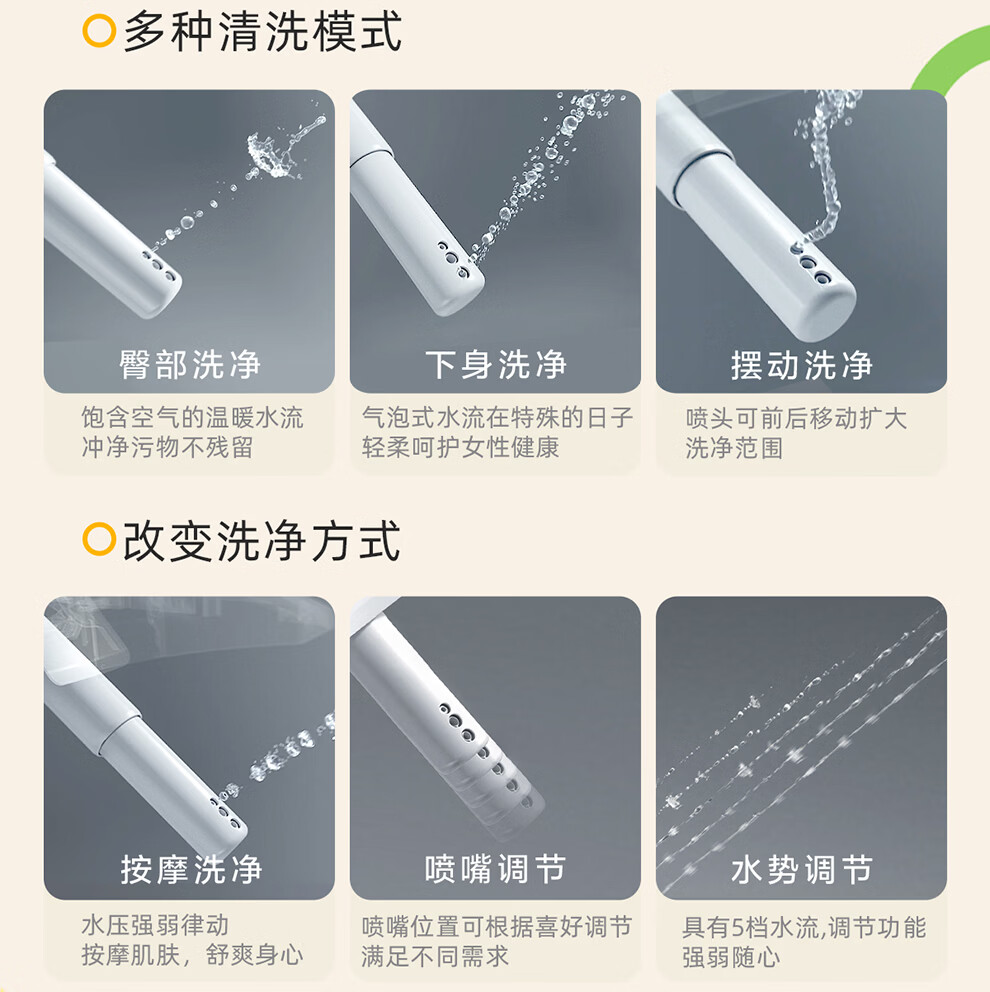 多种清洗模式

臀部洗净
饱含空气的温暖水流冲净污物不残留

下身洗净
气泡式水流在特殊的日子轻柔呵护女性健康

摆动洗净
喷头可前后移动扩大洗净范围

改变洗净方式

按摩洗净
水压强弱律动按摩肌肤，舒爽身心

喷嘴调节
喷嘴位置可根据喜好调节满足不同需求

水势调节
具有5档水流,调节功能强弱随心