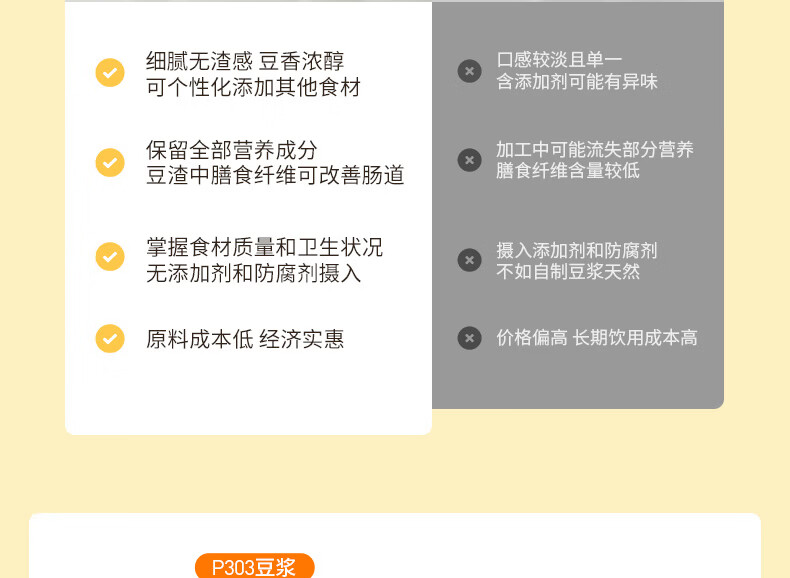 细腻无渣感 豆香浓醇
可个性化添加其他食材

保留全部营养成分
豆渣中膳食纤维可改善肠道

掌握食材质量和卫生状况
无添加剂和防腐剂摄入

原料成本低 经济实惠

口感较淡且单一
含添加剂可能有异味

加工中可能流失部分营养
膳食纤维含量较低

摄入添加剂和防腐剂
不如自制豆浆天然

价格偏高 长期饮用成本高

P303豆浆