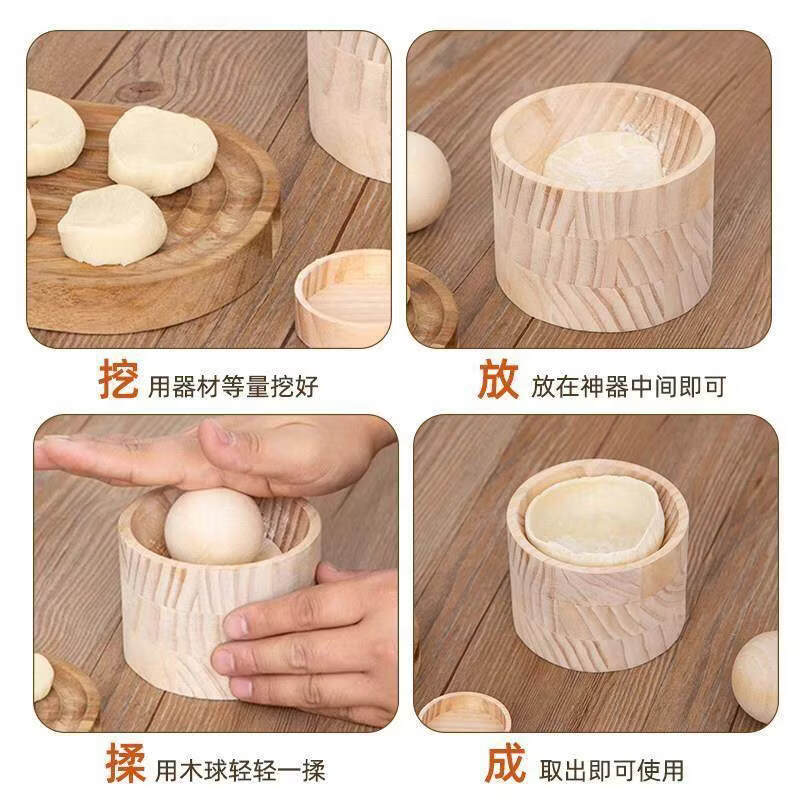 挖 用器材等量挖好

放 放在神器中间即可

揉 用木球轻轻一揉

成 取出即可使用