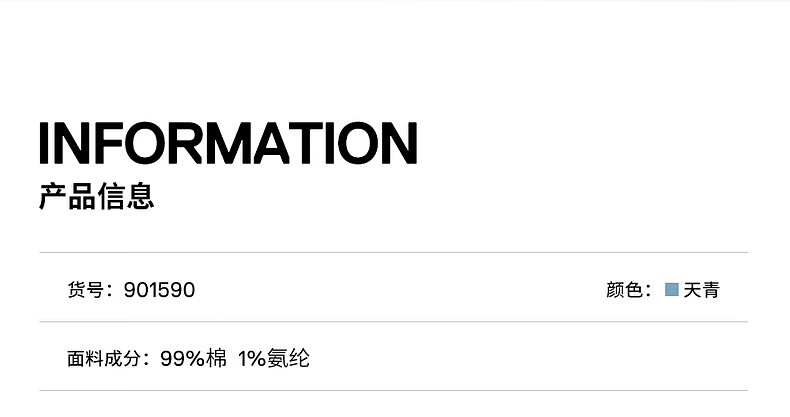 INFORMATION
产品信息

货号：901590 颜色：天青

面料成分：99%棉 1%氨纶