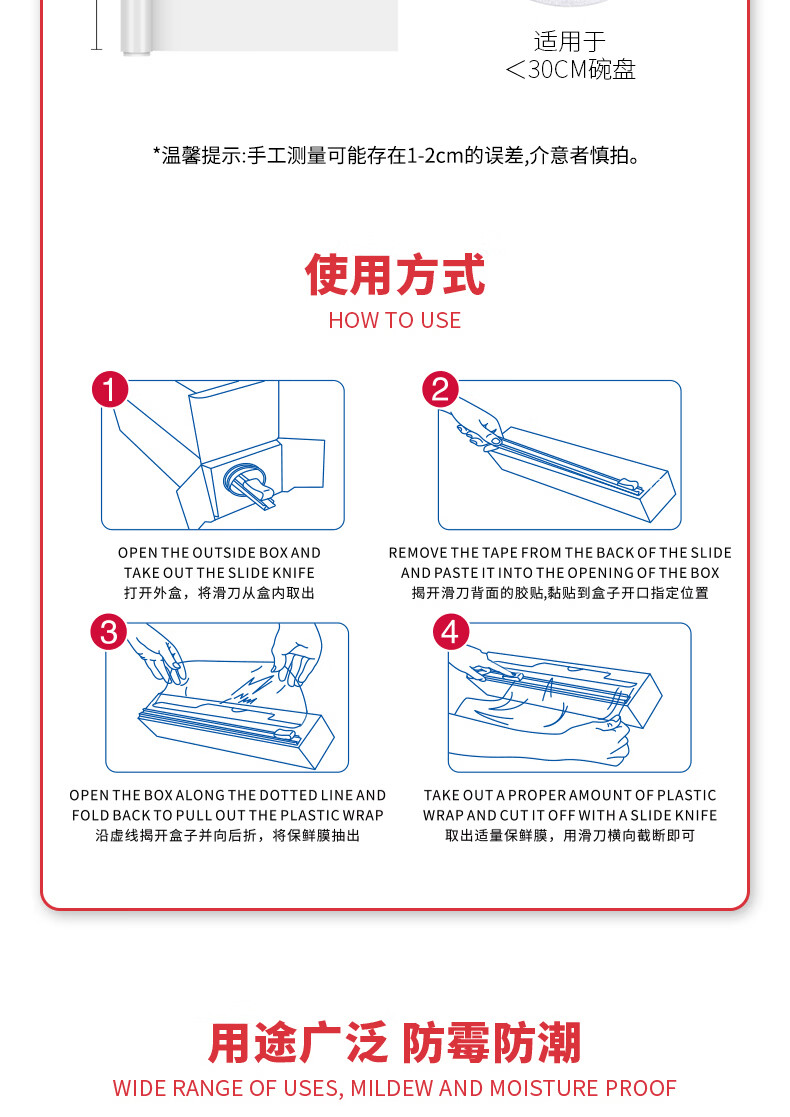 适用于
＜30CM碗盘

*温馨提示:手工测量可能存在1-2cm的误差,介意者慎拍。

使用方式
HOW TO USE

1

OPEN THE OUTSIDE BOX AND TAKE OUT THE SLIDE KNIFE
打开外盒，将滑刀从盒内取出

2

REMOVE THE TAPE FROM THE BACK OF THE SLIDE AND PASTE IT INTO THE OPENING OF THE BOX
揭开滑刀背面的胶贴,黏贴到盒子开口指定位置

3

OPEN THE BOX ALONG THE DOTTED LINE AND FOLD BACK TO PULL OUT THE PLASTIC WRAP
沿虚线揭开盒子并向后折，将保鲜膜抽出

4

TAKE OUT A PROPER AMOUNT OF PLASTIC WRAP AND CUT IT OFF WITH A SLIDE KNIFE
取出适量保鲜膜，用滑刀横向截断即可

用途广泛 防霉防潮
WIDE RANGE OF USES, MILDEW AND MOISTURE PROOF