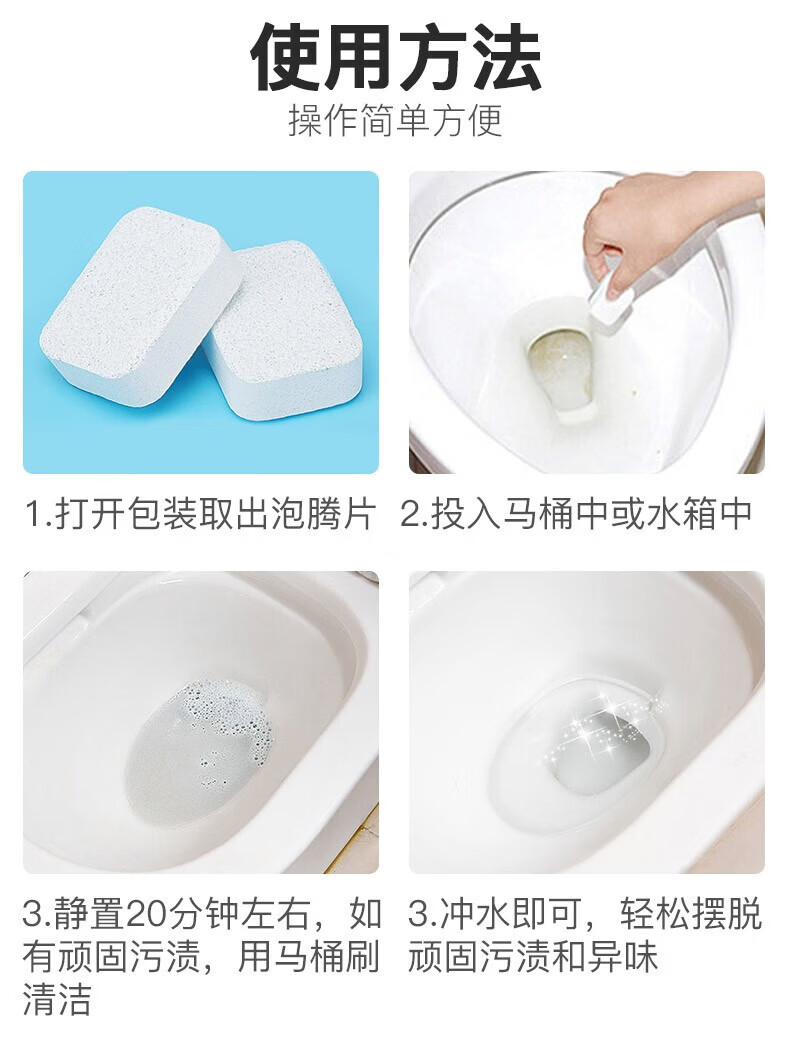 使用方法
操作简单方便

1.打开包装取出泡腾片

2.投入马桶中或水箱中

3.静置20分钟左右，如有顽固污渍，用马桶刷清洁

3.冲水即可，轻松摆脱顽固污渍和异味