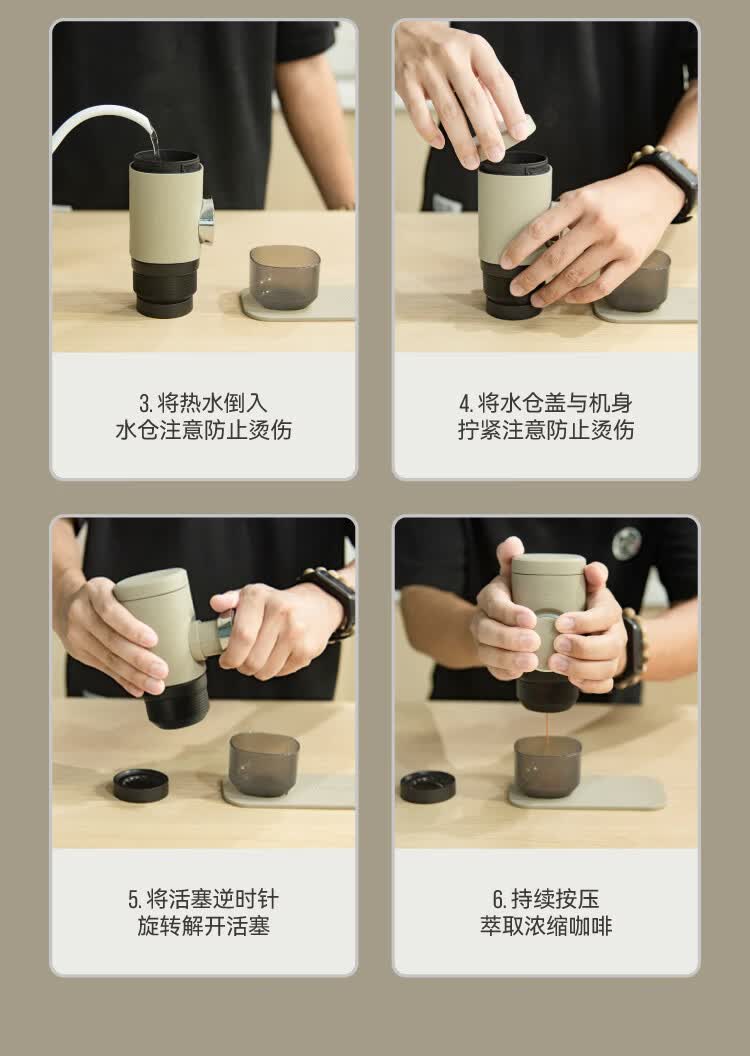 3.将热水倒入
水仓注意防止烫伤

4.将水仓盖与机身
拧紧注意防止烫伤

5.将活塞逆时针
旋转解开活塞

6.持续按压
萃取浓缩咖啡