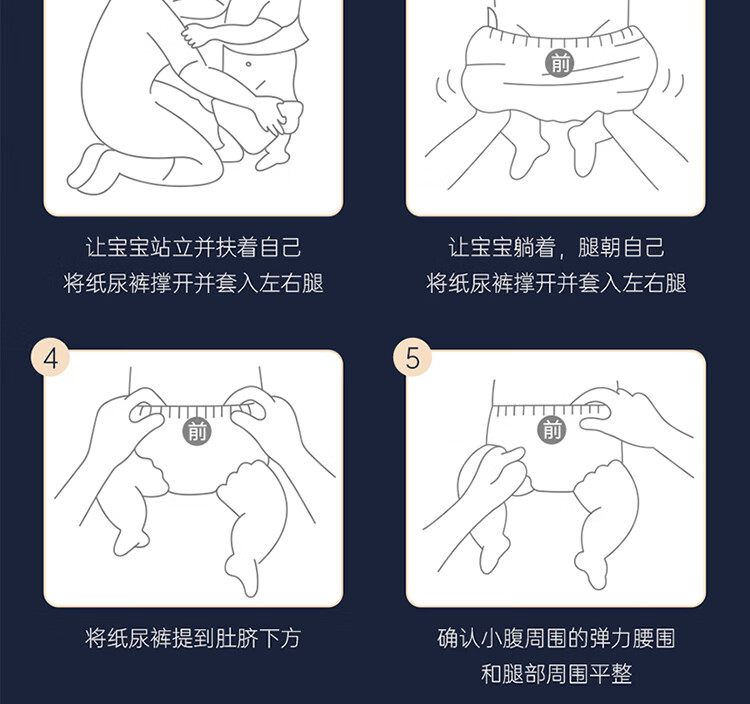 前

让宝宝站立并扶着自己
将纸尿裤撑开并套入左右腿

让宝宝躺着，腿朝自己
将纸尿裤撑开并套入左右腿

4

前

将纸尿裤提到肚脐下方

5

前

确认小腹周围的弹力腰围
和腿部周围平整