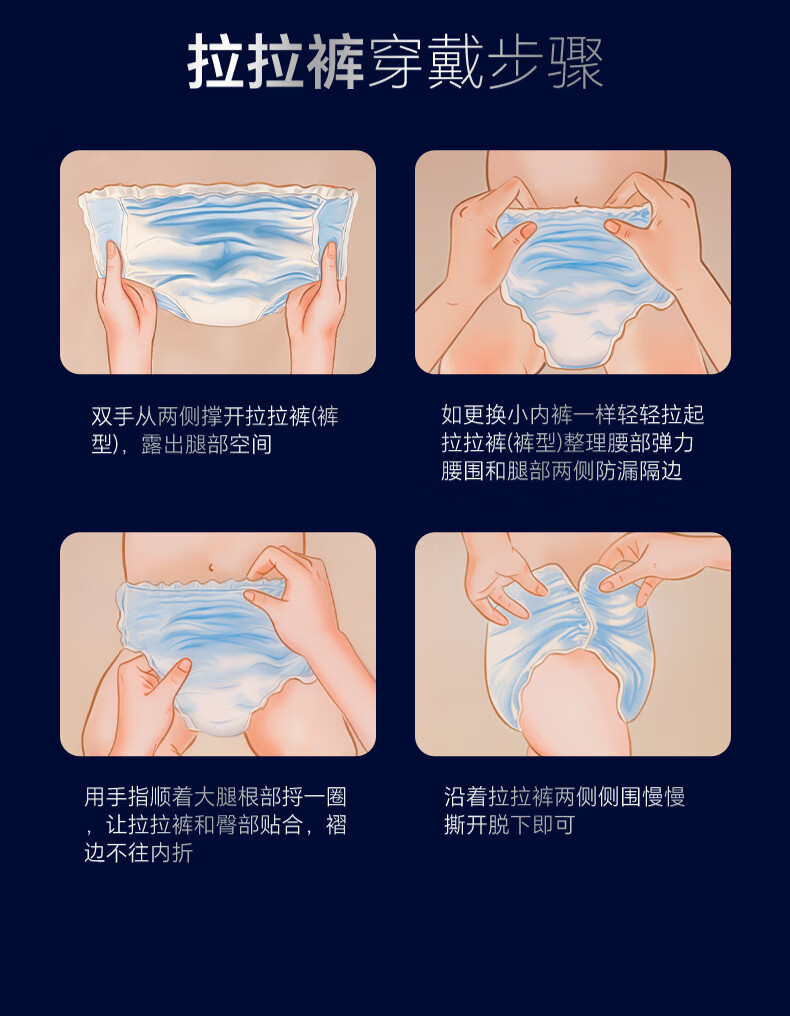 拉拉裤穿戴步骤

双手从两侧撑开拉拉裤(裤型)，露出腿部空间

如更换小内裤一样轻轻拉起拉拉裤(裤型)整理腰部弹力腰围和腿部两侧防漏隔边

用手指顺着大腿根部捋一圈，让拉拉裤和臀部贴合，褶边不往内折

沿着拉拉裤两侧侧围慢慢撕开脱下即可