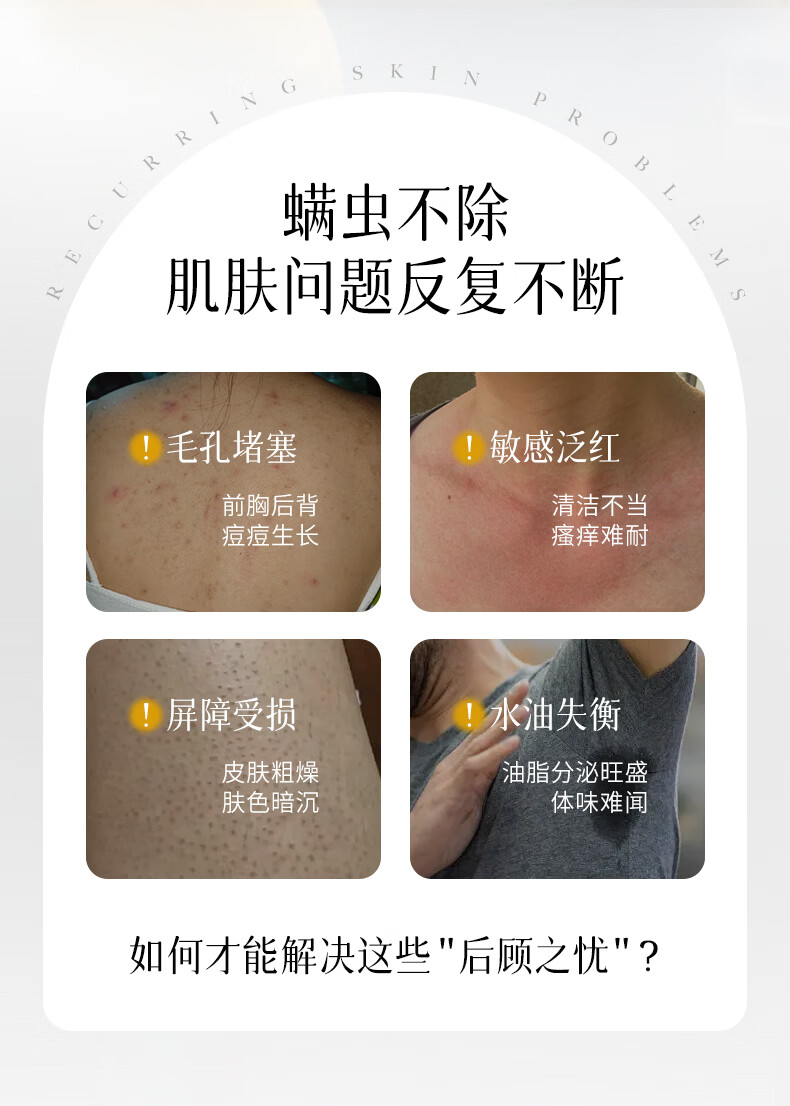 RECURRING SKIN PROBLEMS

螨虫不除
肌肤问题反复不断

! 毛孔堵塞
前胸后背
痘痘生长

! 敏感泛红
清洁不当
瘙痒难耐

! 屏障受损
皮肤粗燥
肤色暗沉

! 水油失衡
油脂分泌旺盛
体味难闻

如何才能解决这些"后顾之忧"?