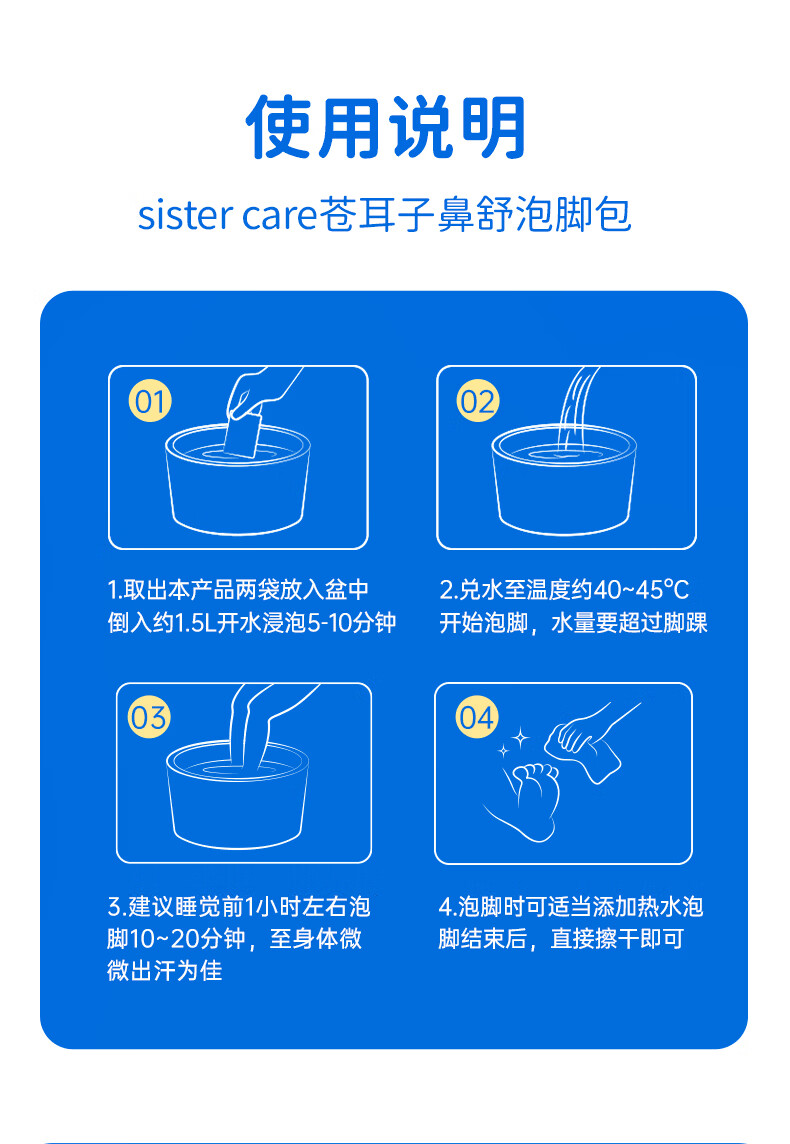 使用说明

sister care苍耳子鼻舒泡脚包

01

1.取出本产品两袋放入盆中倒入约1.5L开水浸泡5-10分钟

02

2.兑水至温度约40~45°C开始泡脚，水量要超过脚踝

03

3.建议睡觉前1小时左右泡脚10~20分钟，至身体微微出汗为佳

04

4.泡脚时可适当添加热水泡脚结束后，直接擦干即可