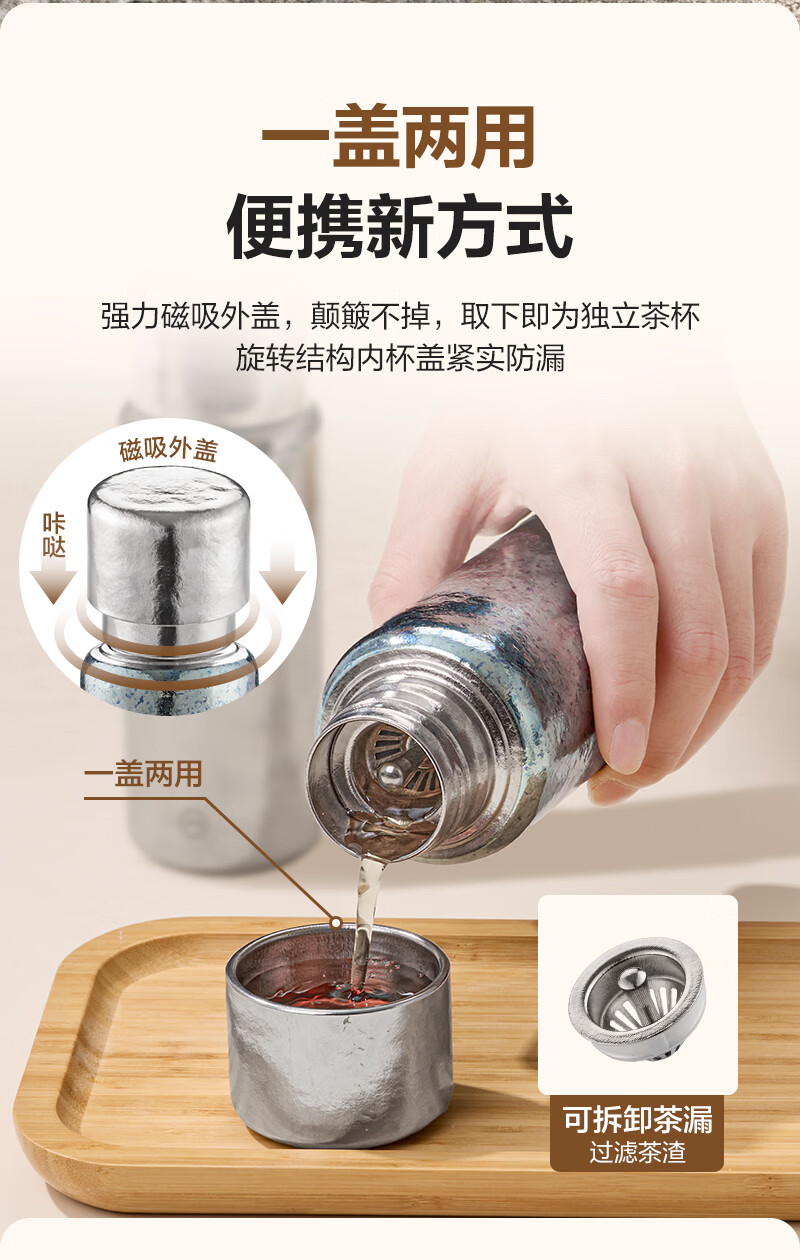 一盖两用
便携新方式

强力磁吸外盖，颠簸不掉，取下即为独立茶杯
旋转结构内杯盖紧实防漏

磁吸外盖

咔哒

一盖两用

可拆卸茶漏
过滤茶渣