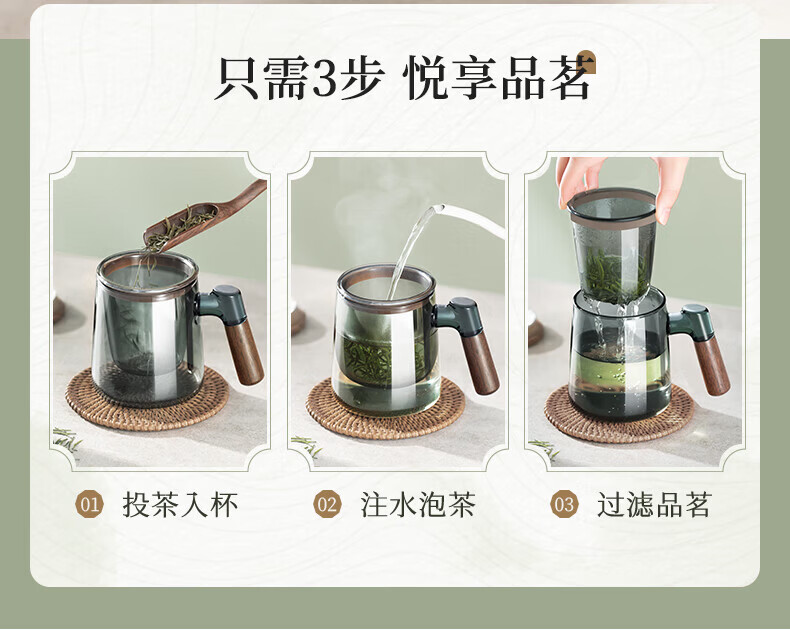 只需3步 悦享品茗

01 投茶入杯

02 注水泡茶

03 过滤品茗