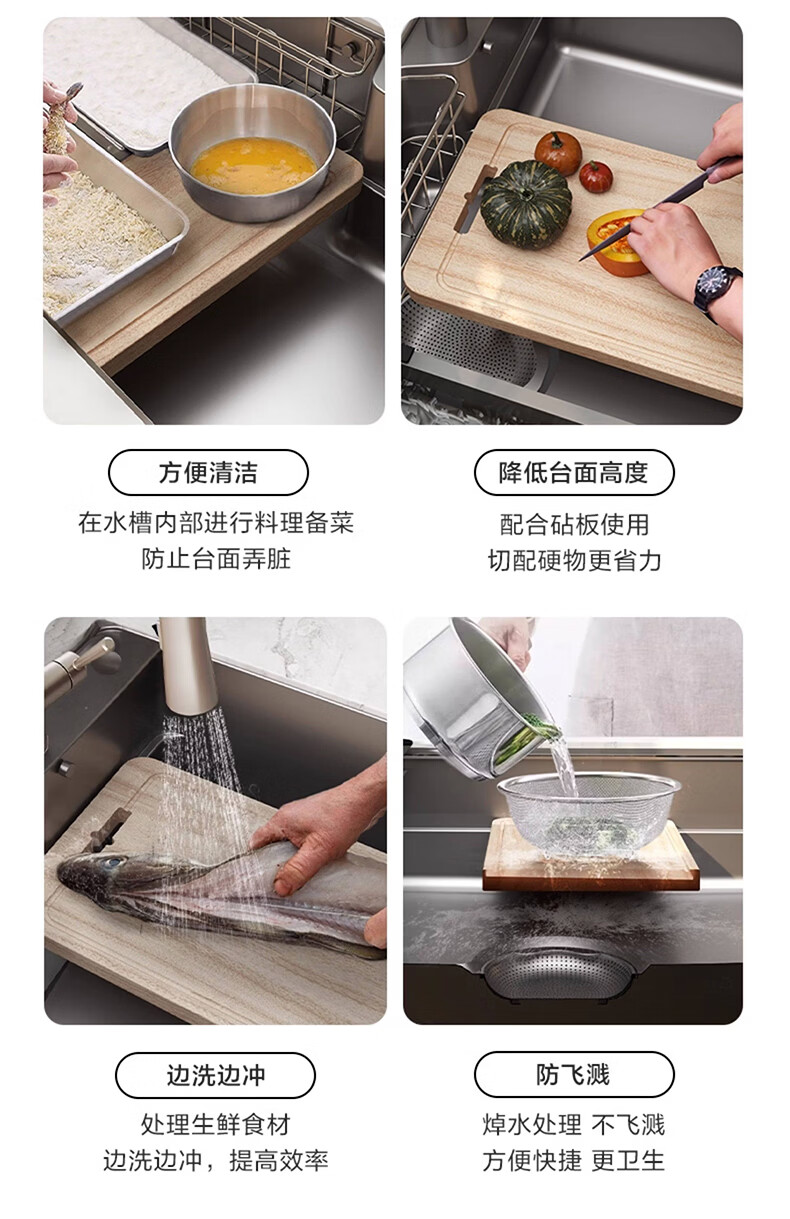 方便清洁
在水槽内部进行料理备菜
防止台面弄脏

降低台面高度
配合砧板使用
切配硬物更省力

边洗边冲
处理生鲜食材
边洗边冲，提高效率

防飞溅
焯水处理 不飞溅
方便快捷 更卫生