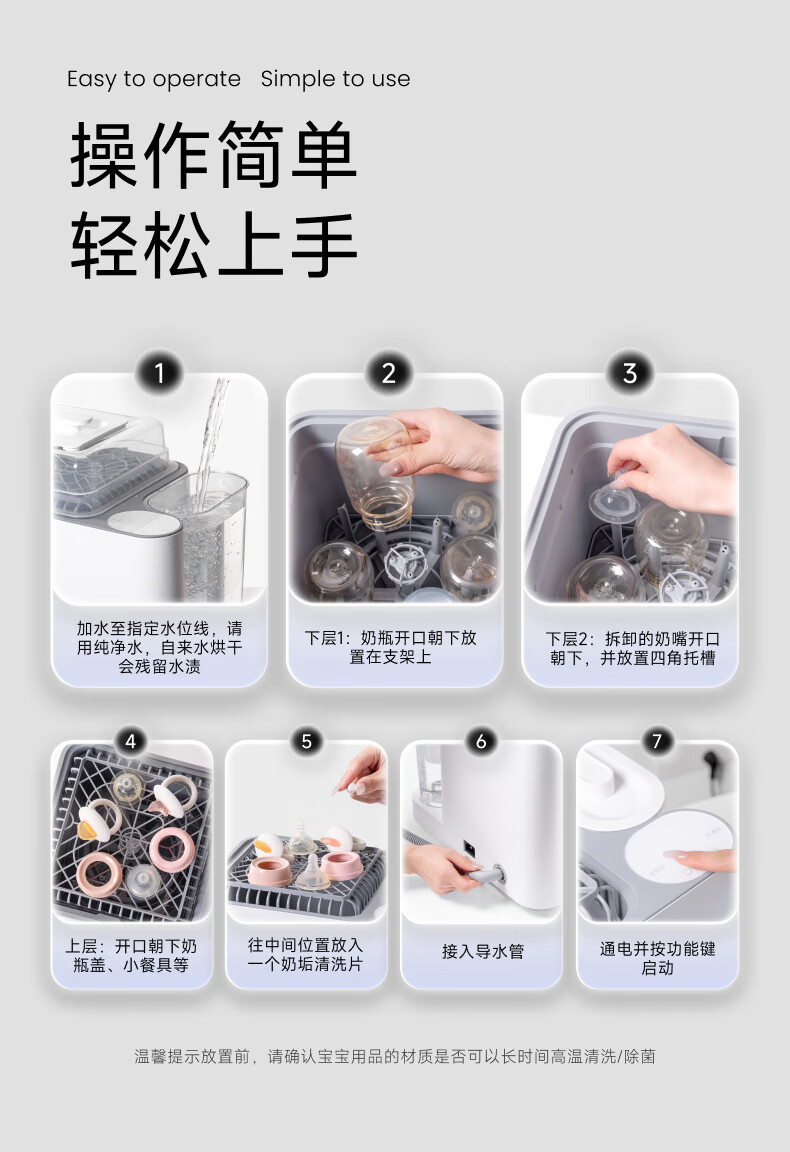 Easy to operate Simple to use

操作简单
轻松上手

1

加水至指定水位线，请用纯净水，自来水烘干会残留水渍

2

下层1：奶瓶开口朝下放置在支架上

3

下层2：拆卸的奶嘴开口朝下，并放置四角托槽

4

上层：开口朝下奶瓶盖、小餐具等

5

往中间位置放入一个奶垢清洗片

6

接入导水管

7

通电并按功能键启动

温馨提示放置前，请确认宝宝用品的材质是否可以长时间高温清洗/除菌