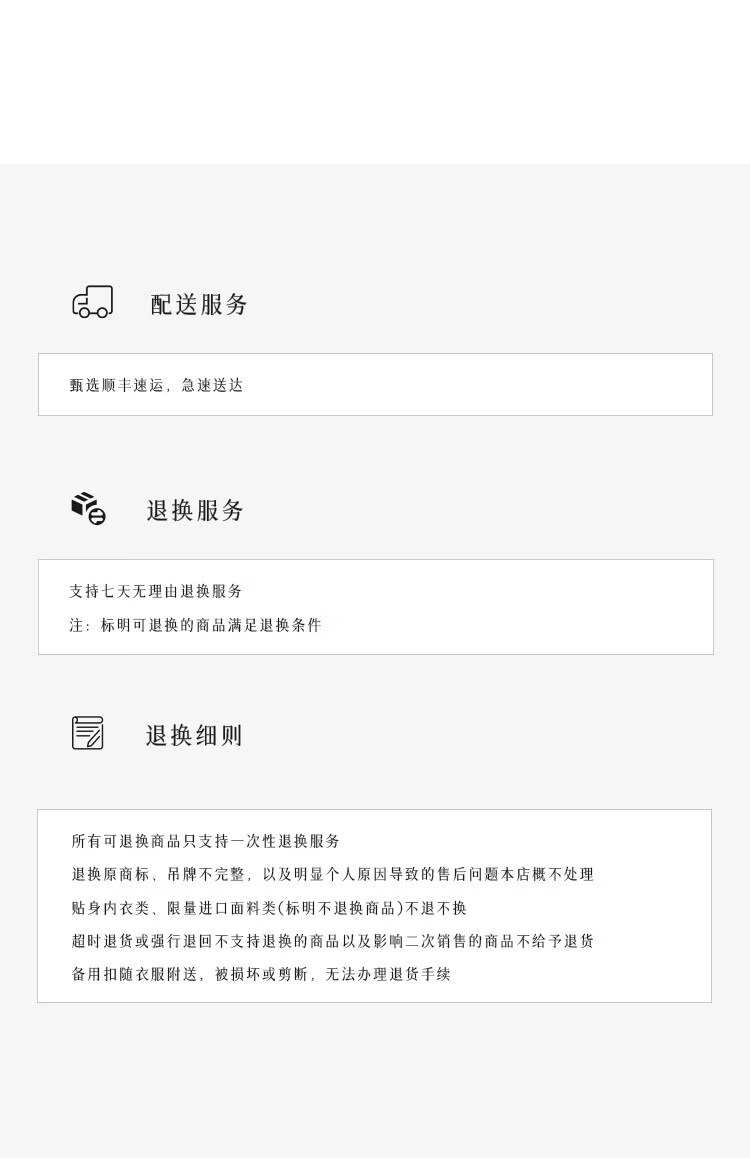 配送服务

甄选顺丰速运，急速送达

退换服务

支持七天无理由退换服务

注：标明可退换的商品满足退换条件

退换细则

所有可退换商品只支持一次性退换服务

退换原商标、吊牌不完整，以及明显个人原因导致的售后问题本店概不处理

贴身内衣类、限量进口面料类(标明不退换商品)不退不换

超时退货或强行退回不支持退换的商品以及影响二次销售的商品不给予退货

备用扣随衣服附送，被损坏或剪断，无法办理退货手续