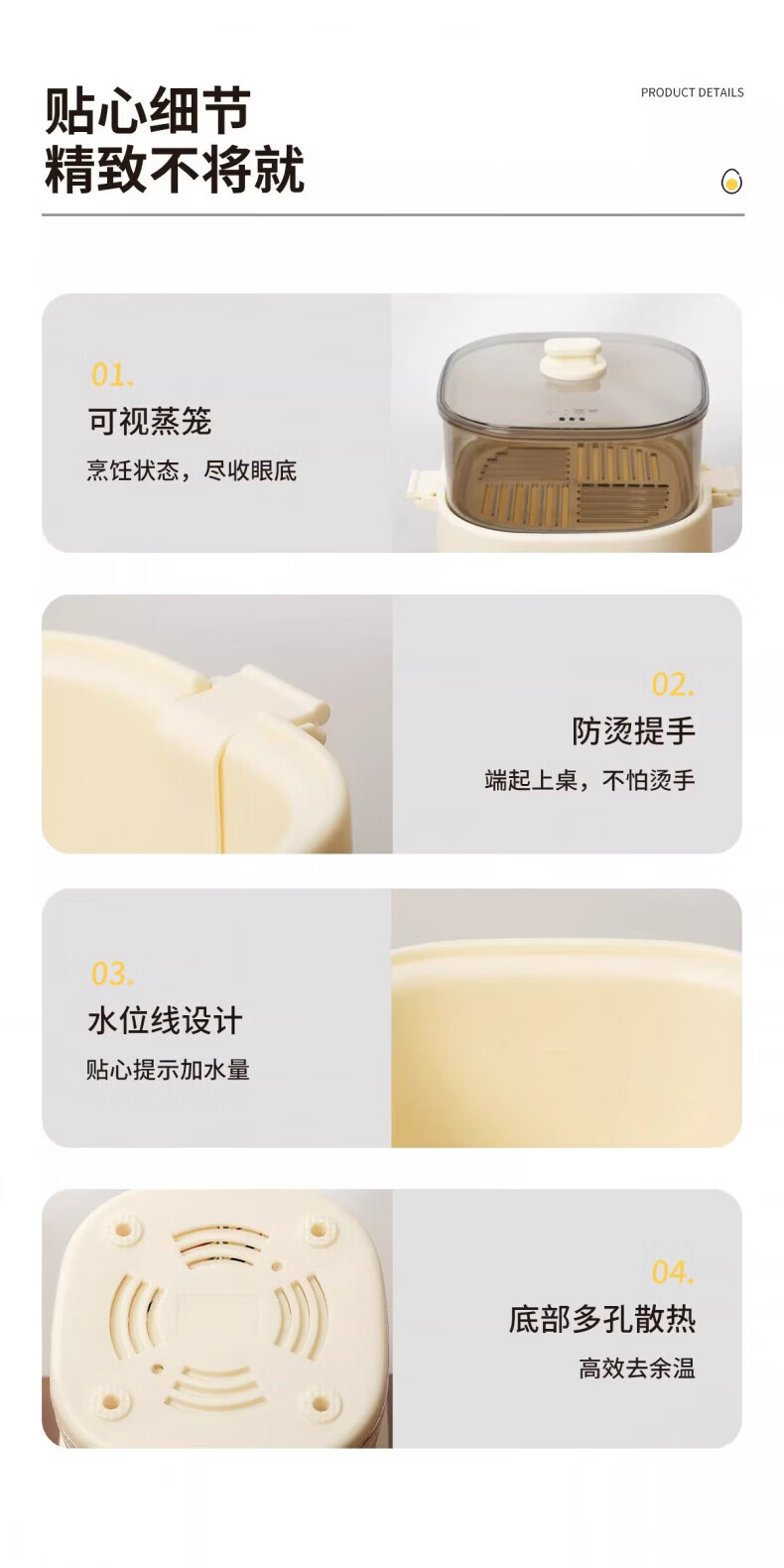 贴心细节
精致不将就

PRODUCT DETAILS

01.
可视蒸笼
烹饪状态，尽收眼底

02.
防烫提手
端起上桌，不怕烫手

03.
水位线设计
贴心提示加水量

04.
底部多孔散热
高效去余温