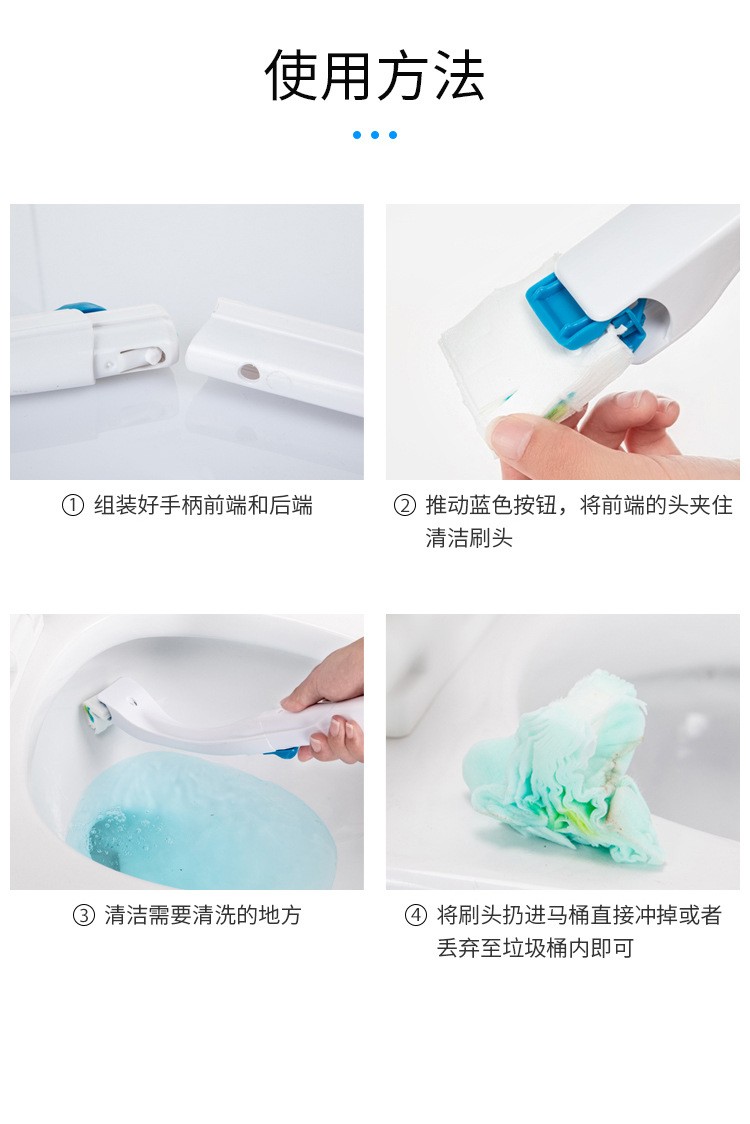 使用方法

① 组装好手柄前端和后端

② 推动蓝色按钮，将前端的头夹住清洁刷头

③ 清洁需要清洗的地方

④ 将刷头扔进马桶直接冲掉或者丢弃至垃圾桶内即可