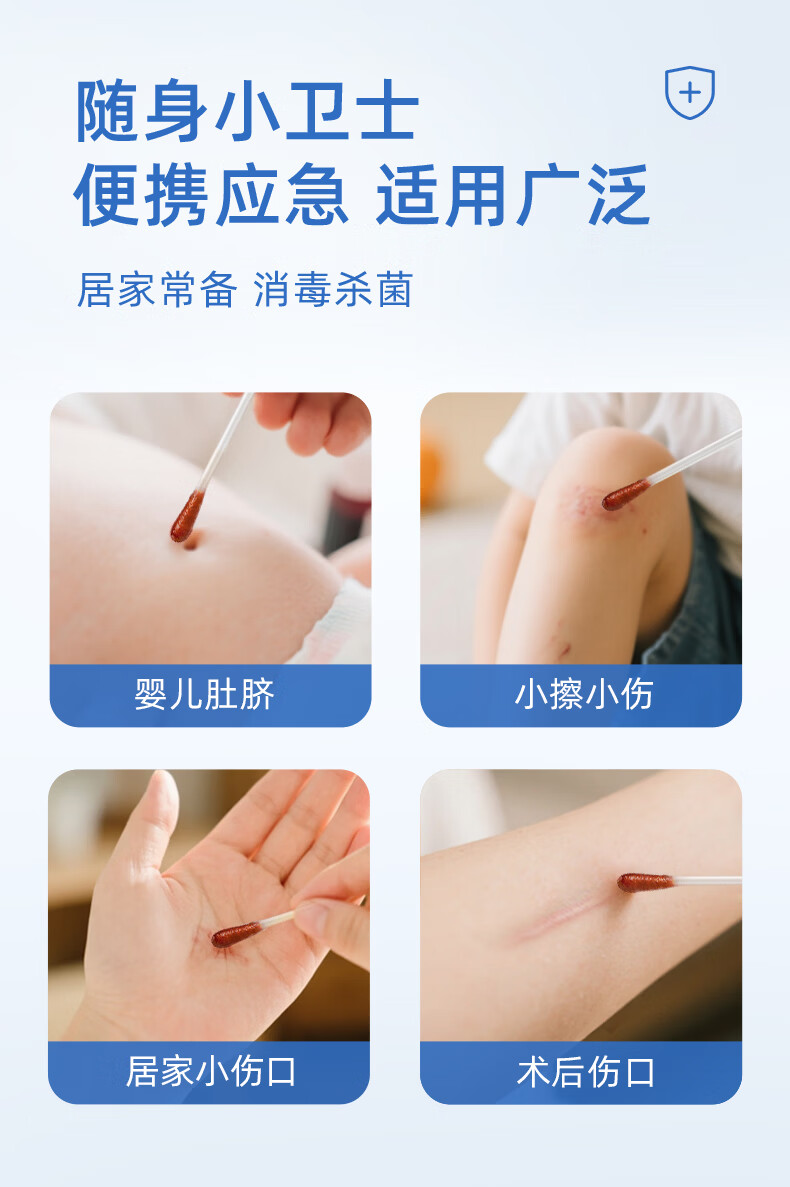 随身小卫士
便携应急 适用广泛

居家常备 消毒杀菌

婴儿肚脐

小擦小伤

居家小伤口

术后伤口