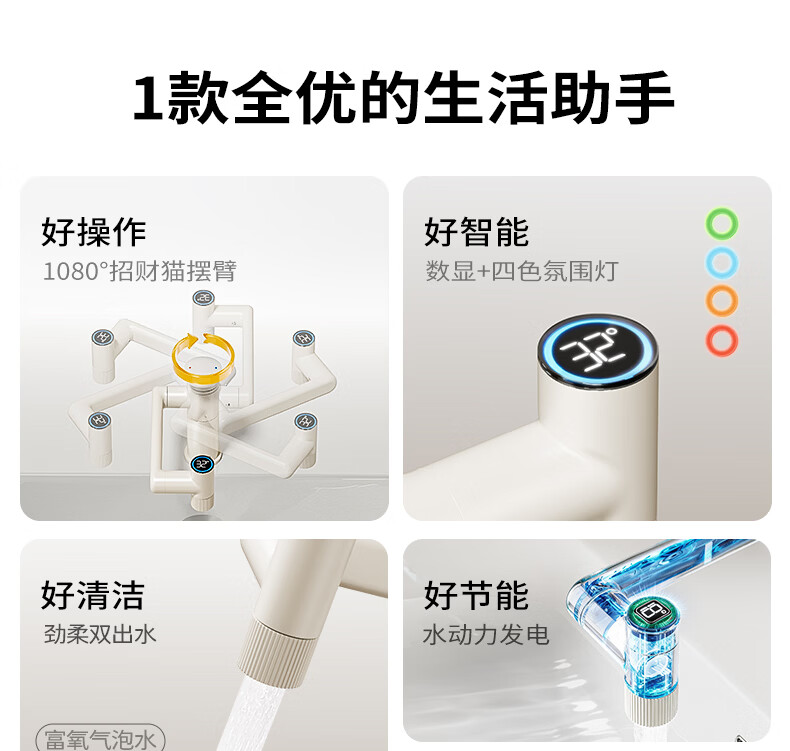 1款全优的生活助手

好操作
1080°招财猫摆臂

好智能
数显+四色氛围灯

32°

好清洁
劲柔双出水

富氧气泡水

好节能
水动力发电