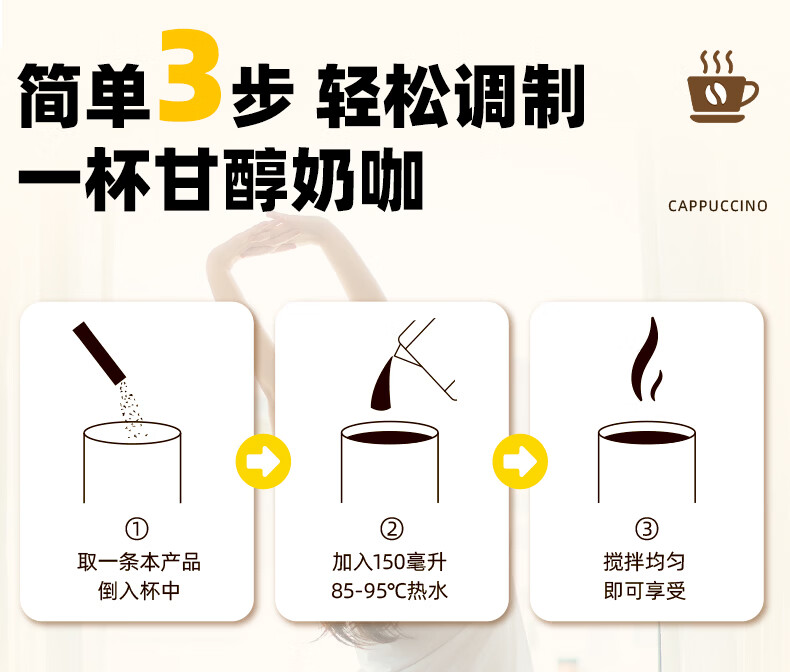 简单3步 轻松调制
一杯甘醇奶咖

CAPPUCCINO

①
取一条本产品
倒入杯中

②
加入150毫升
85-95℃热水

③
搅拌均匀
即可享受