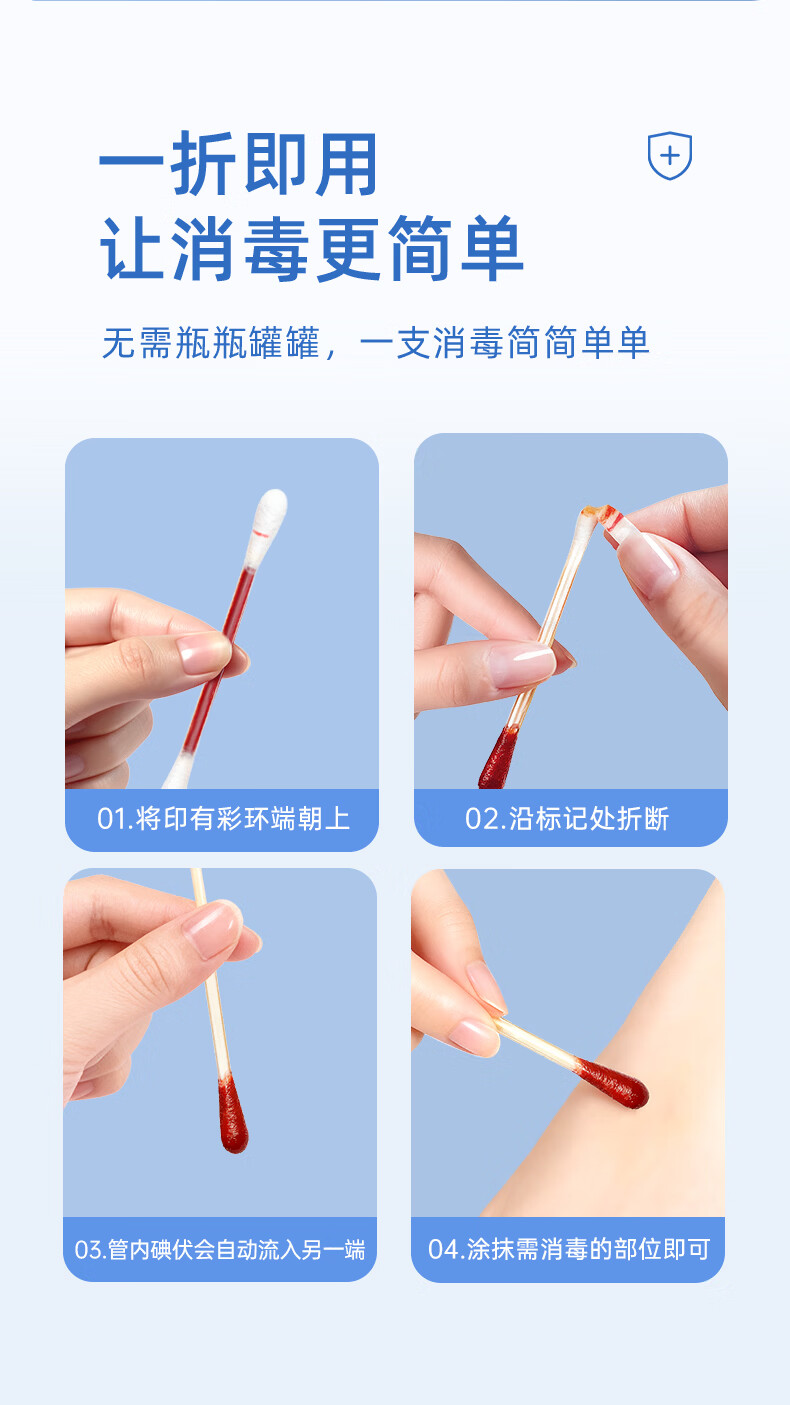 一折即用
让消毒更简单

无需瓶瓶罐罐，一支消毒简简单单

01.将印有彩环端朝上

02.沿标记处折断

03.管内碘伏会自动流入另一端

04.涂抹需消毒的部位即可