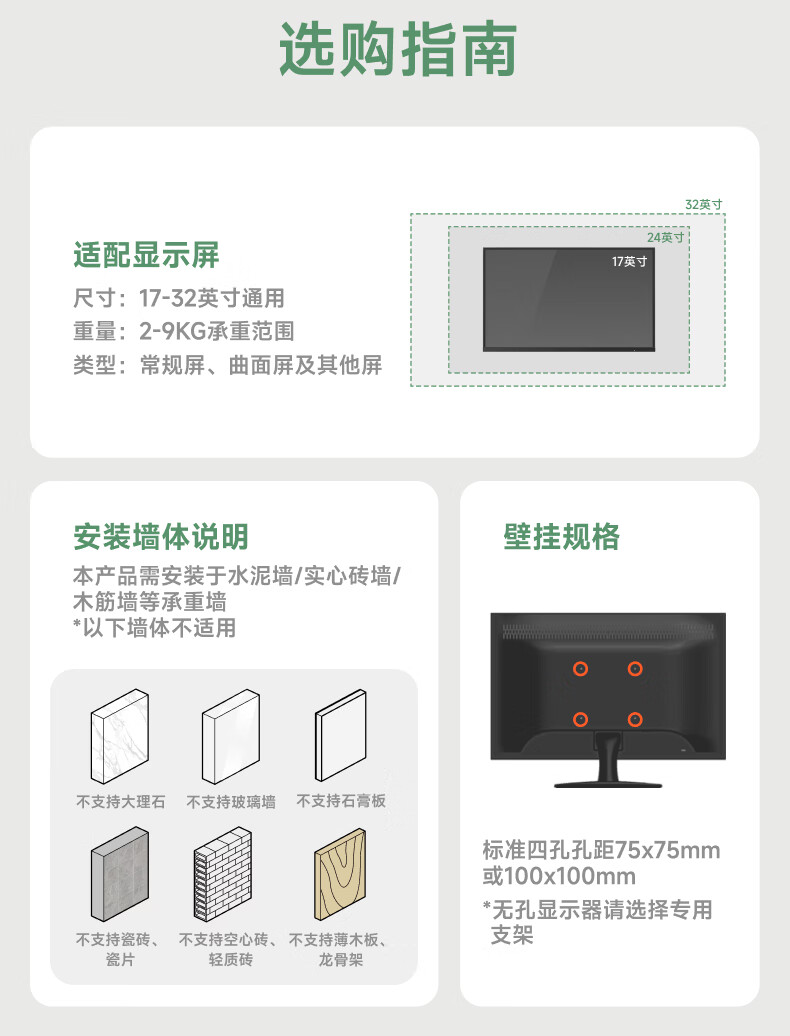 选购指南

适配显示屏
尺寸：17-32英寸通用
重量：2-9KG承重范围
类型：常规屏、曲面屏及其他屏

32英寸
24英寸
17英寸

安装墙体说明
本产品需安装于水泥墙/实心砖墙/木筋墙等承重墙
*以下墙体不适用

不支持大理石
不支持玻璃墙
不支持石膏板
不支持瓷砖、瓷片
不支持空心砖、轻质砖
不支持薄木板、龙骨架

壁挂规格
标准四孔孔距75x75mm或100x100mm
*无孔显示器请选择专用支架